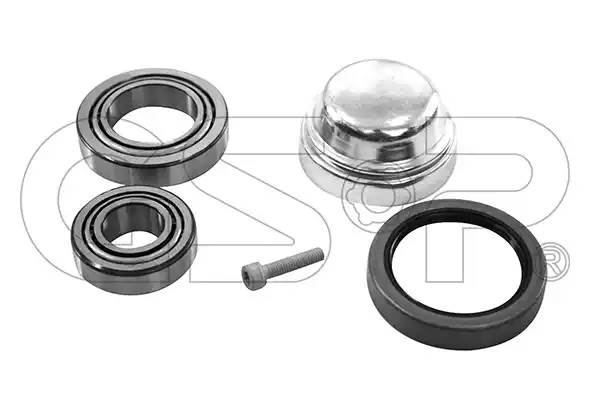 GSP®