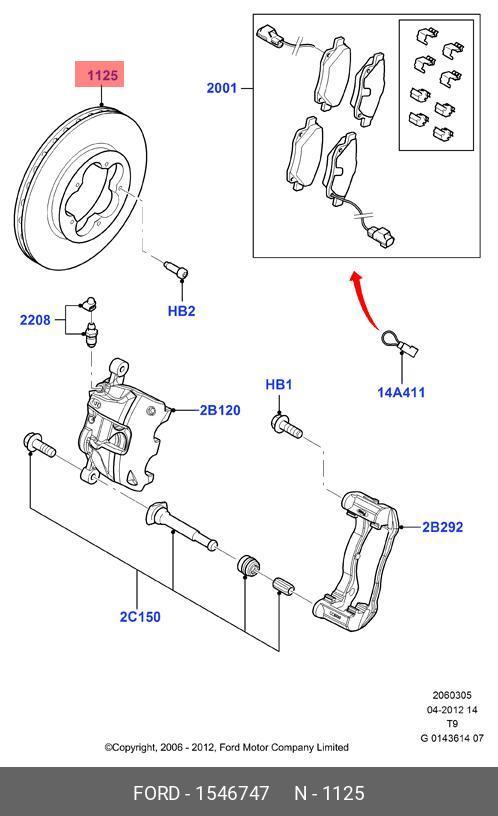 1125

2001

HB2

2208

14A411

HB1

2B120

2B292

2C150

2060305
04-2012 14
T9
G 0143614 07

©Copyright, 2006 - 2012, Ford Motor Company Limited

FORD - 1546747 N - 1125