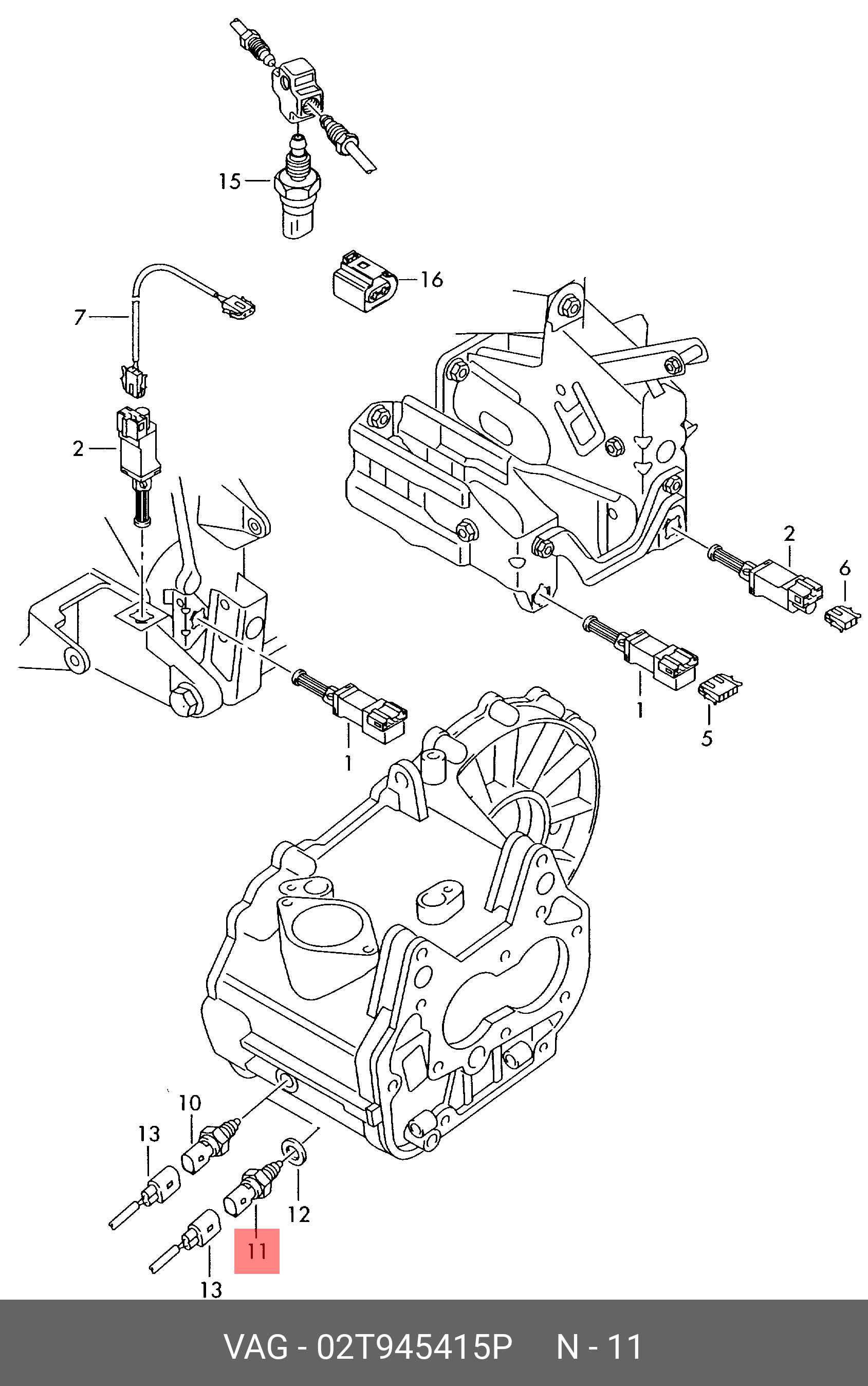 15

16

7

2

2

6

1

5

1

10

13

12

11

13

VAG - 02T945415P N - 11