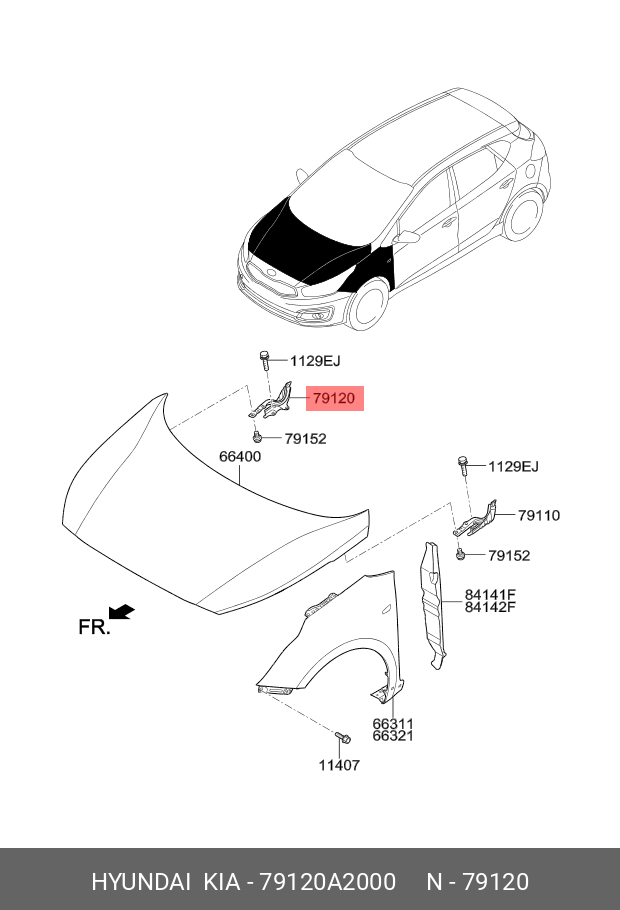 1129EJ
79120
79152
66400
1129EJ
79110
79152
84141F
84142F
FR.
66311
66321
11407

HYUNDAI KIA - 79120A2000 N - 79120