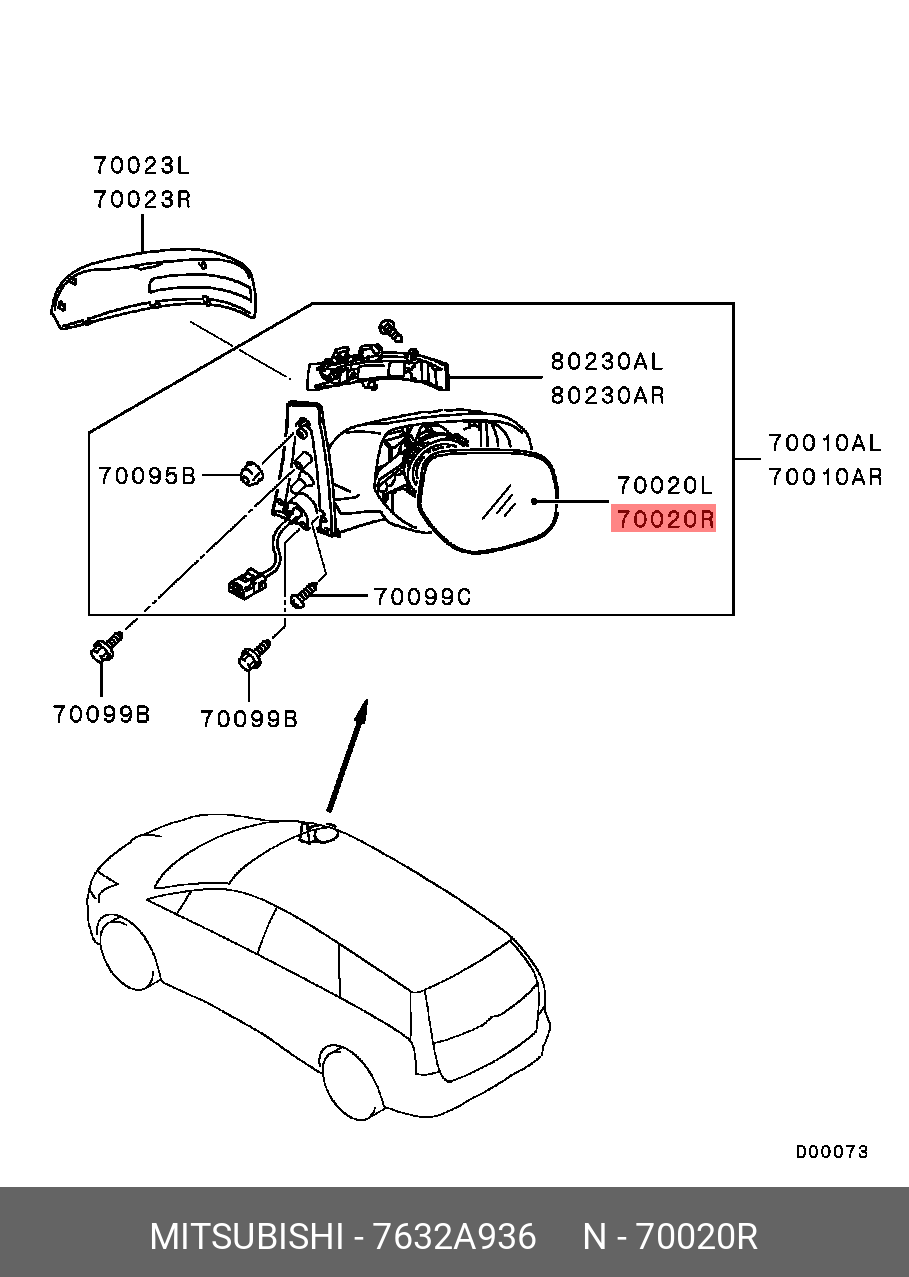 70023L
70023R

80230AL
80230AR

70010AL
70010AR

70095B

70020L
70020R

70099C

70099B

70099B

D00073

MITSUBISHI - 7632A936 N - 70020R