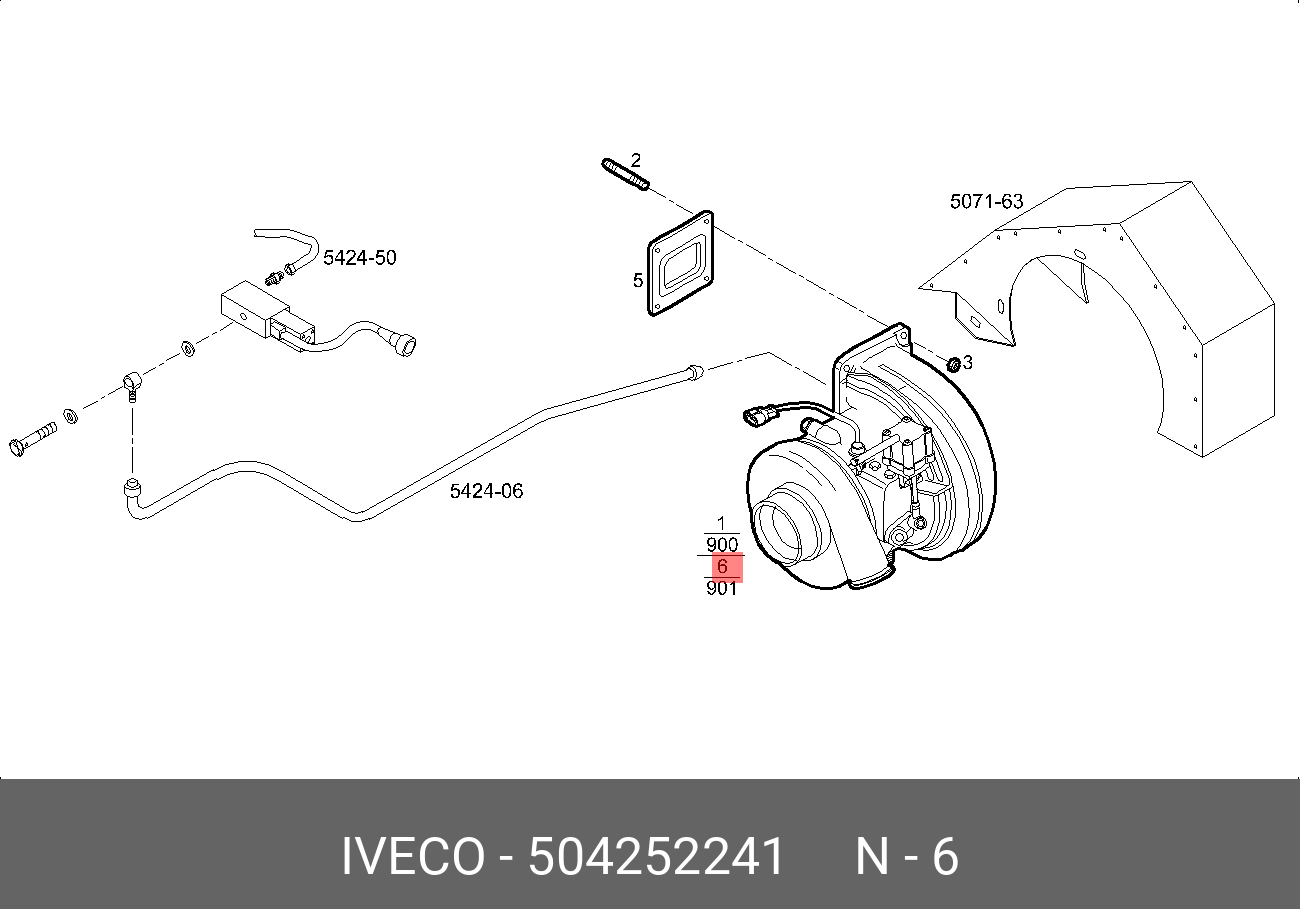 2
5071-63
5424-50
5
3
5424-06
1
900
6
901

IVECO - 504252241 N - 6