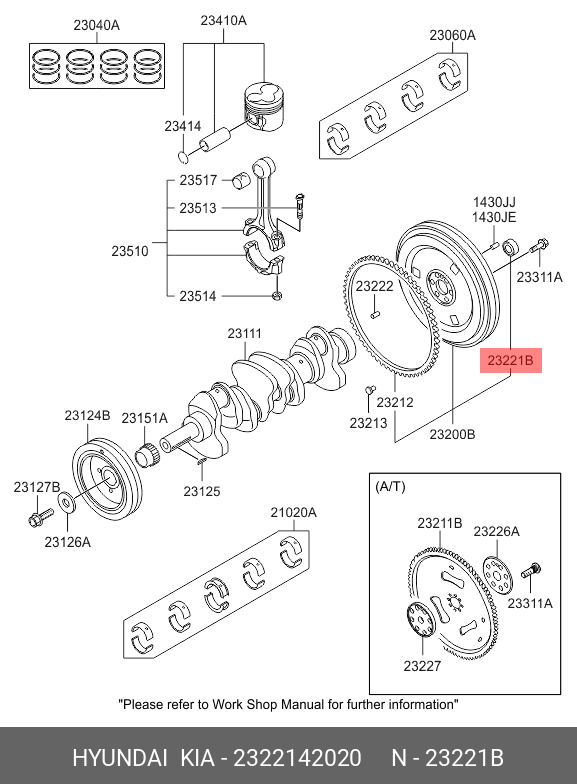 23040A
23410A
23060A
23414
23517
23513
23510
23514
1430JJ
1430JE
23311A
23222
23111
23221B
23212
23213
23200B
23124B
23151A
23125
23127B
23126A
21020A
(A/T)
23211B
23226A
23311A
23227
"Please refer to Work Shop Manual for further information"

HYUNDAI KIA - 2322142020 N - 23221B