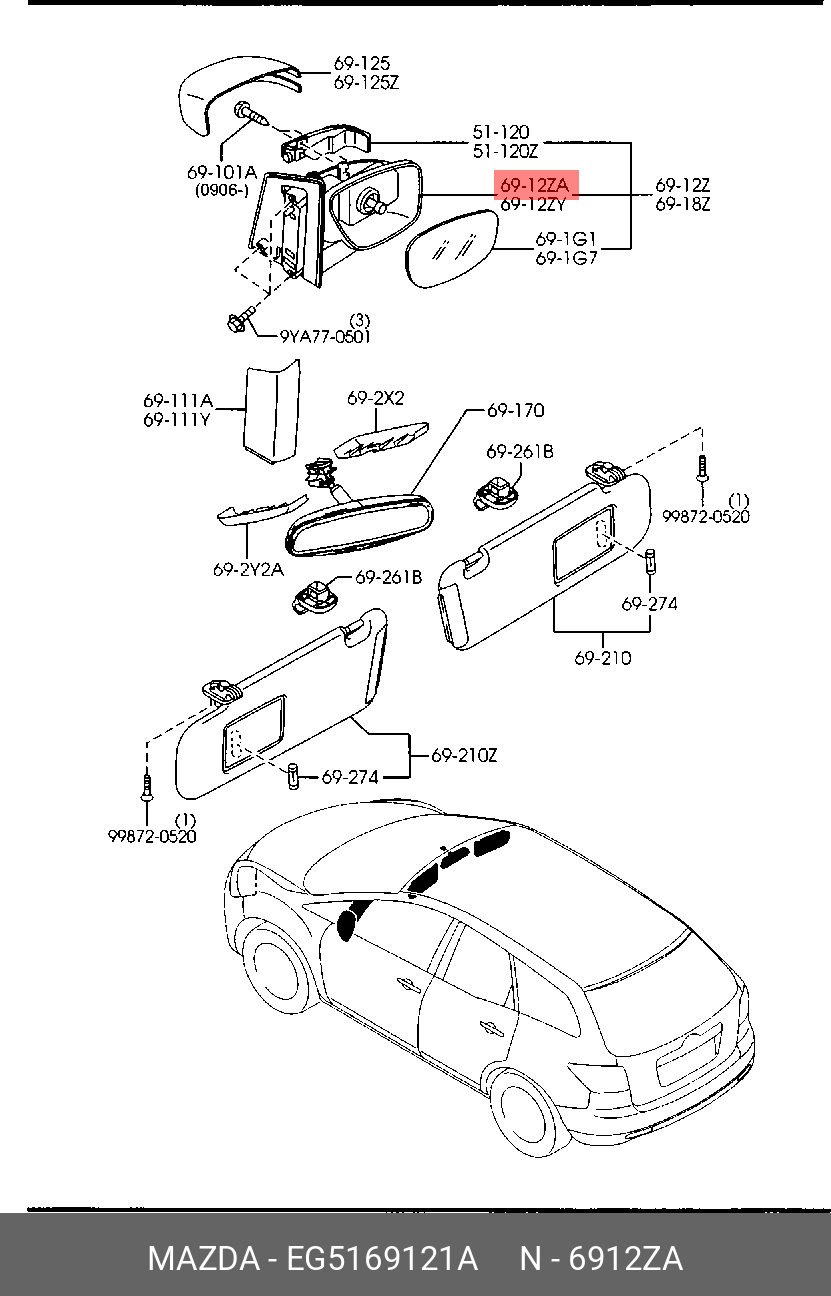 69-125
69-125Z
69-101A
(0906-)
51-120
51-120Z
69-12ZA
69-12ZY
69-12Z
69-18Z
69-1G1
69-1G7
(3)
9YA77-0501
69-111A
69-111Y
69-2X2
69-170
69-261B
(1)
99872-0520
69-2Y2A
69-261B
69-274
69-210
69-210Z
69-274
(1)
99872-0520

MAZDA - EG5169121A N - 6912ZA