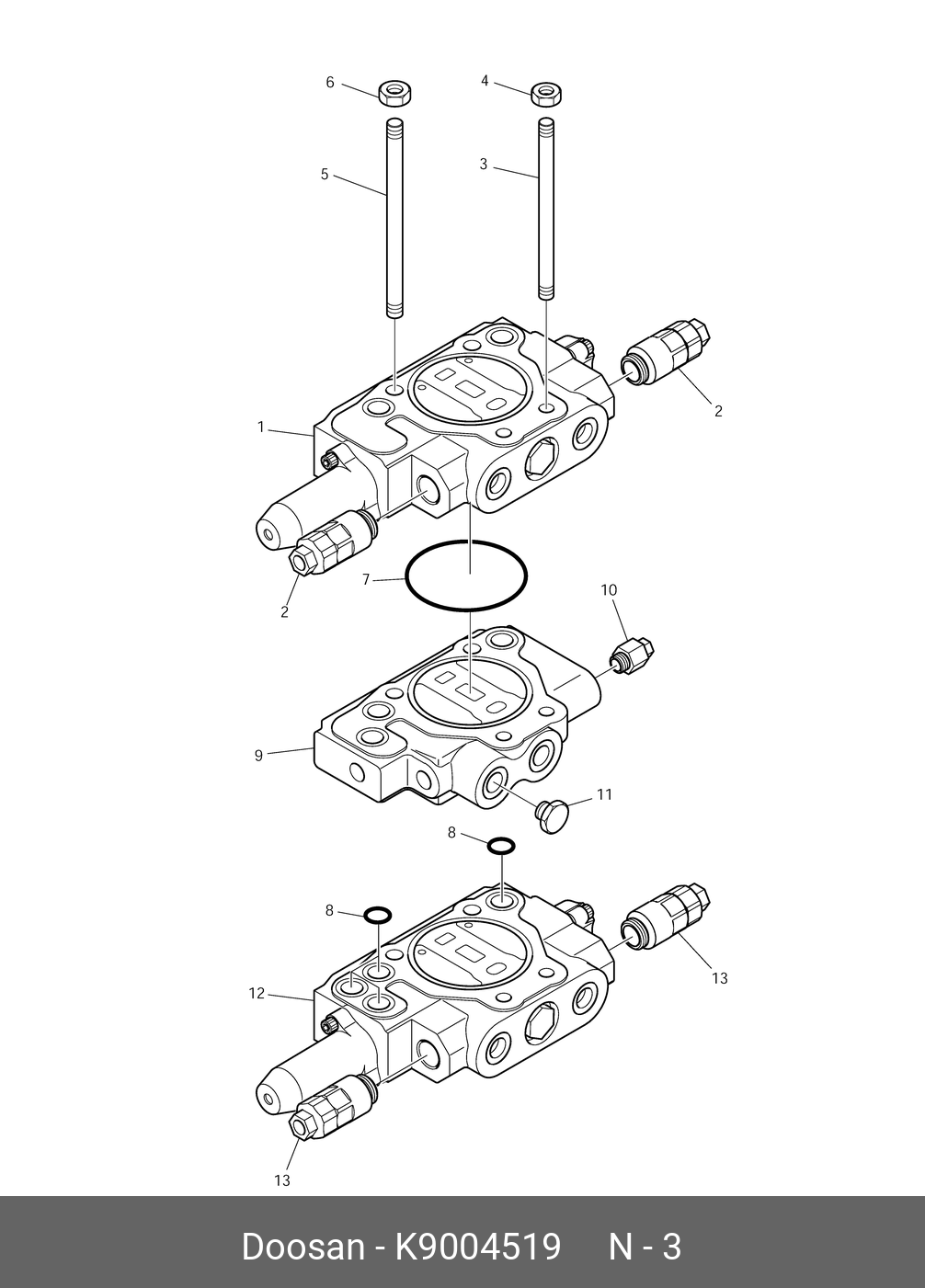 6
4
5
3
2
1
2
7
10
9
11
8
8
13
12
13

Doosan - K9004519 N - 3