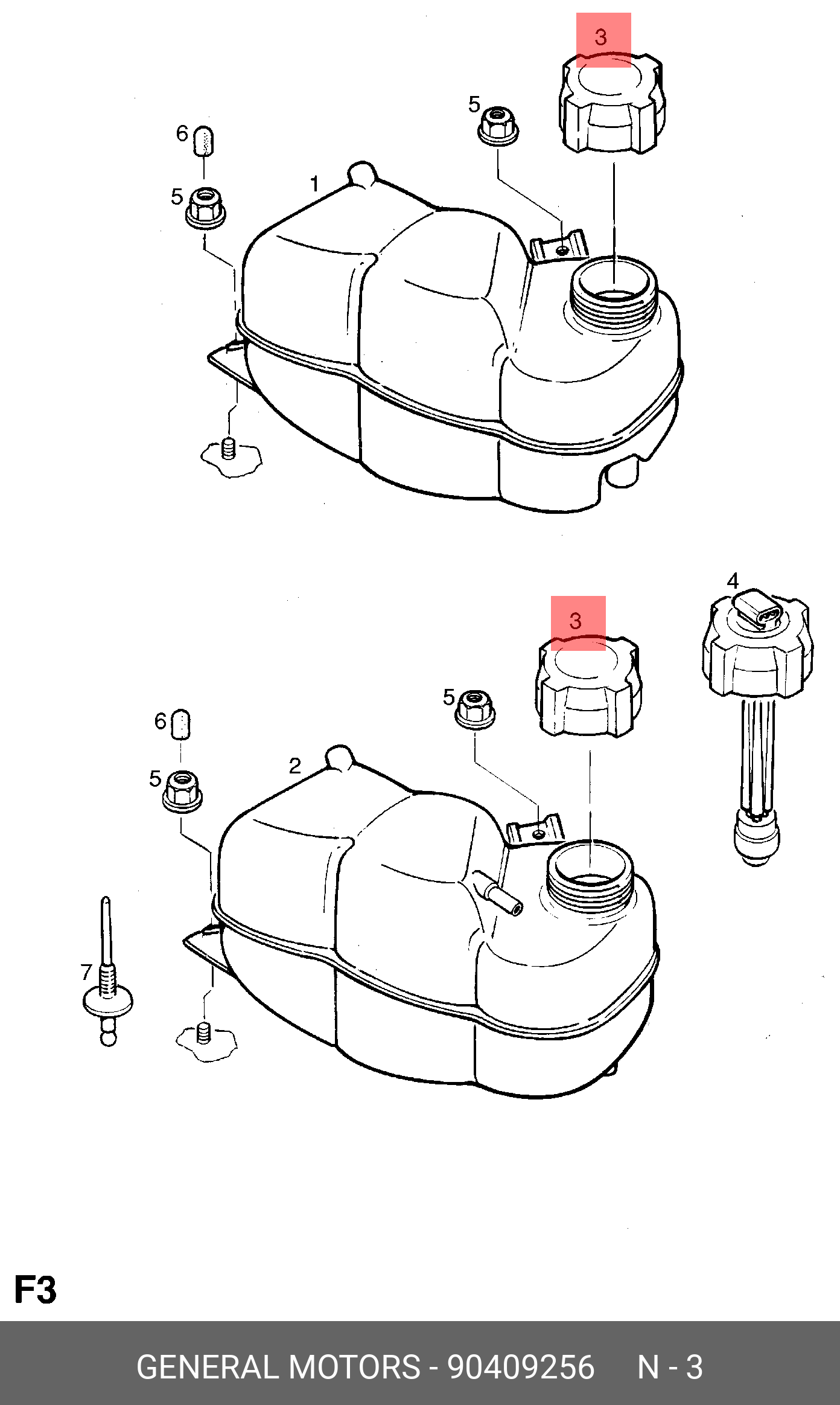 3
5
6
1
5
4
3
5
6
2
5
7
F3
GENERAL MOTORS - 90409256 N - 3