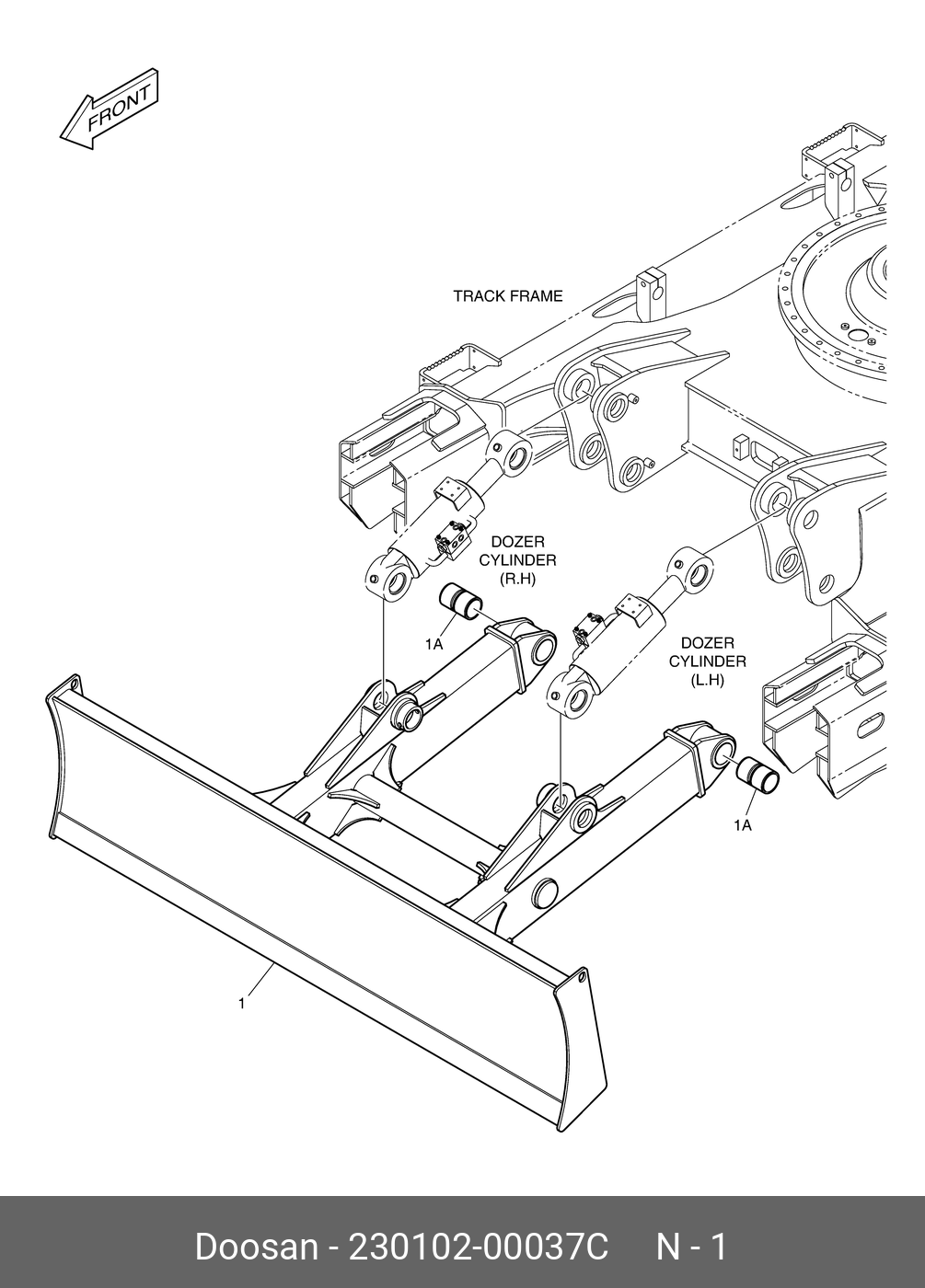 FRONT

TRACK FRAME

DOZER CYLINDER (R.H)

1A

DOZER CYLINDER (L.H)

1A

1

Doosan - 230102-00037C N - 1