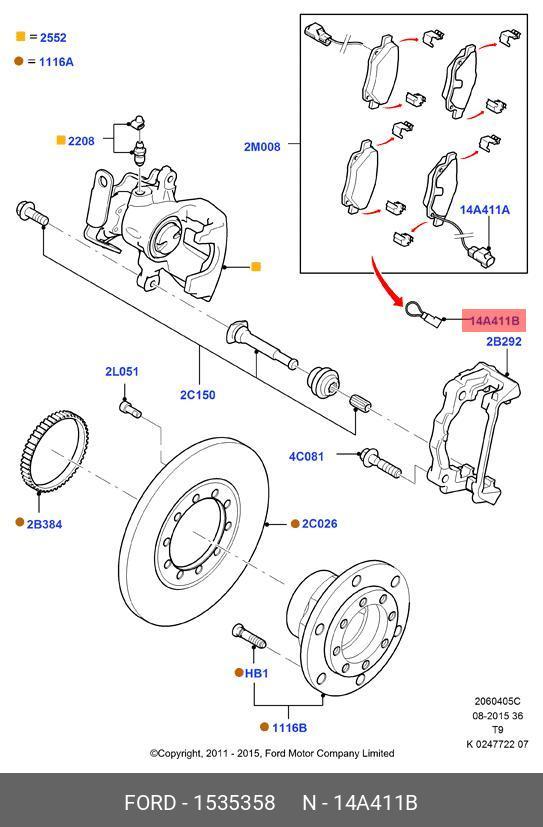 = 2552

= 1116A

2208

2M008

14A411A

14A411B

2B292

2L051

2C150

4C081

2B384

2C026

HB1

1116B

2060405C
08-2015 36
T9
K 0247722 07

©Copyright, 2011 - 2015, Ford Motor Company Limited

FORD - 1535358 N - 14A411B