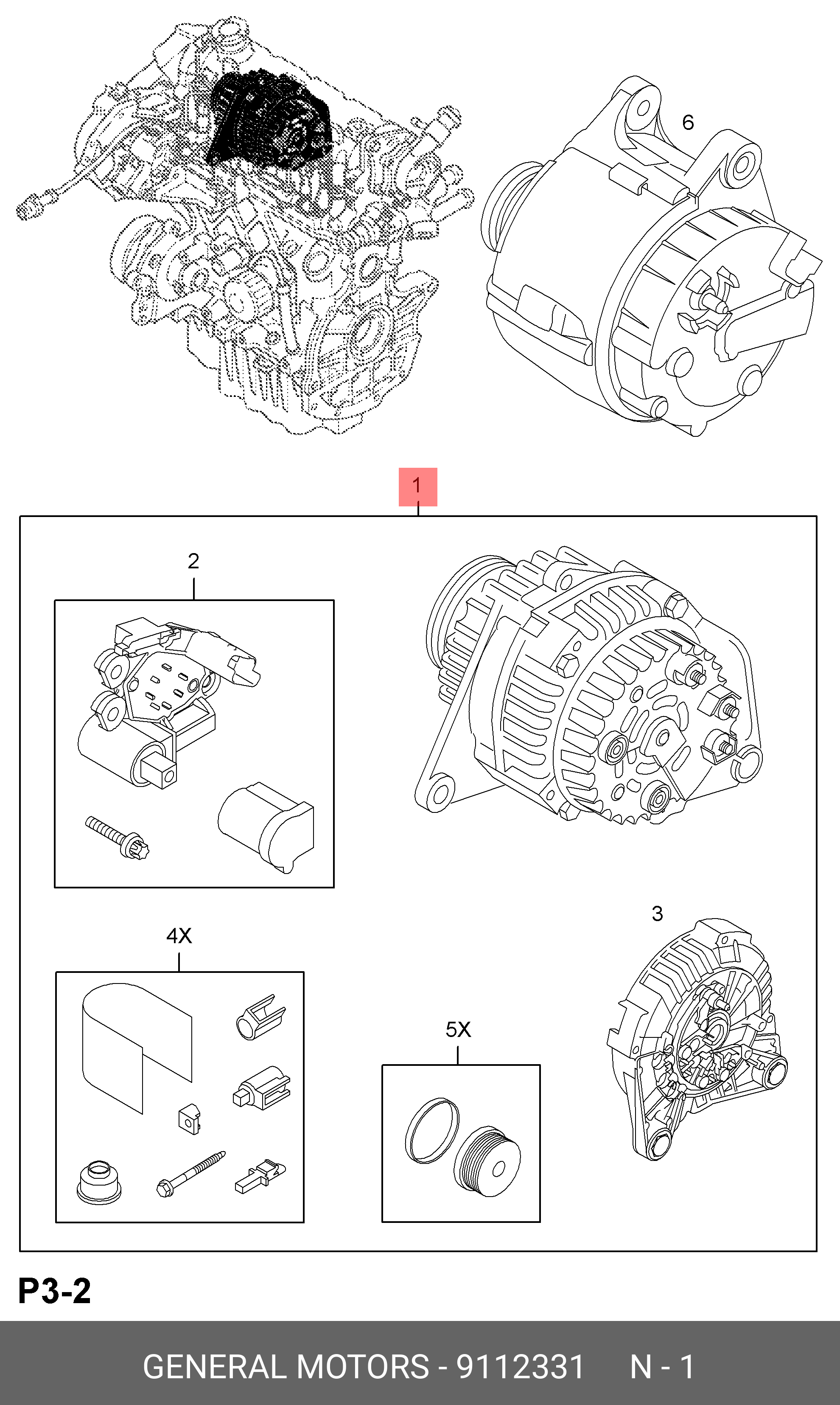 6

1

2

3

4X

5X

P3-2

GENERAL MOTORS - 9112331 N - 1