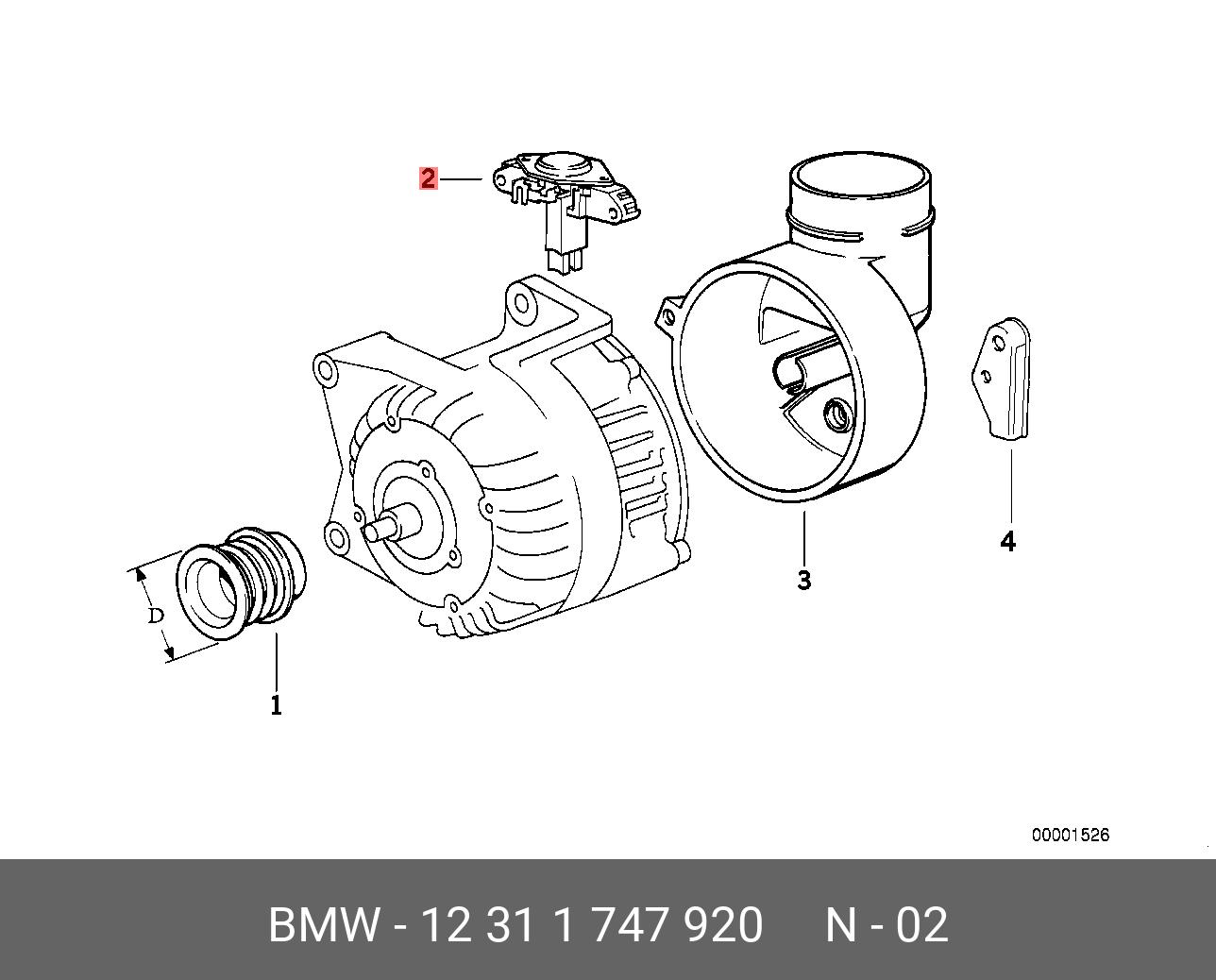 2

D

1

3

4

00001526

BMW - 12 31 1 747 920 N - 02