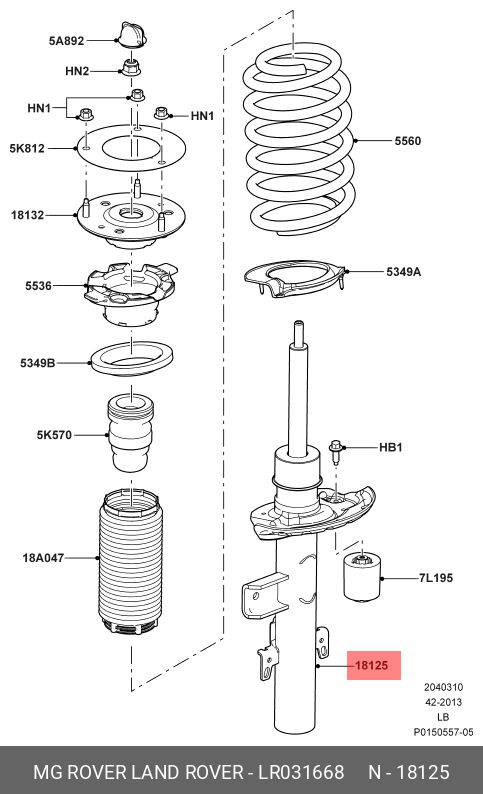 5A892
HN2
HN1
HN1
5K812
18132
5536
5349B
5K570
18A047
5560
5349A
HB1
7L195
18125
2040310
42-2013
LB
P0150557-05
MG ROVER LAND ROVER - LR031668 N - 18125