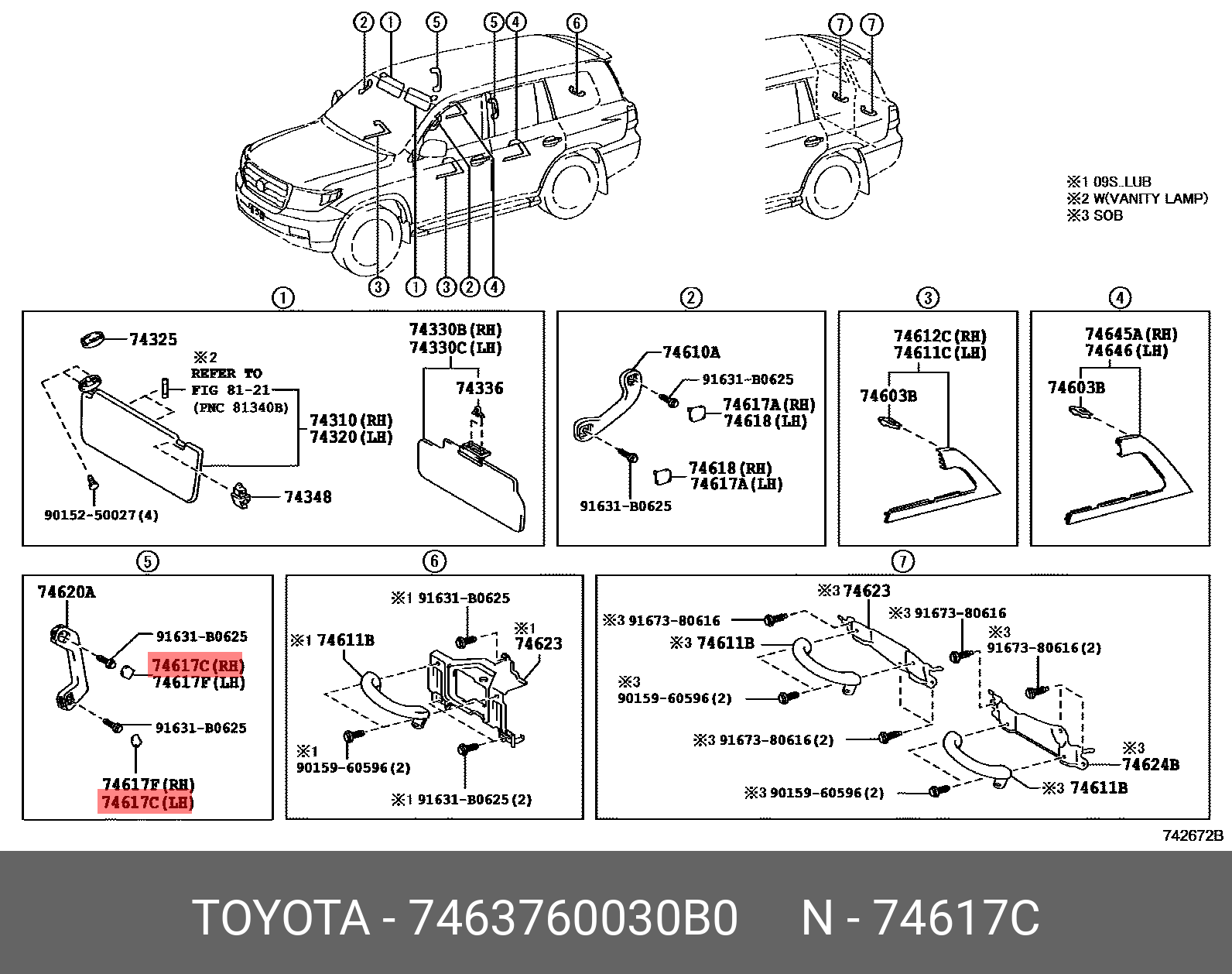 ② ① ⑤ ⑤ ④ ⑥ ⑦ ⑦

③ ① ③ ② ④

※1 09S..LUB
※2 W(VANITY LAMP)
※3 SOB

①
74325
※2
REFER TO
FIG 81-21
(PNC 81340B)
74310 (RH)
74320 (LH)
74348
90152-50027 (4)
74330B (RH)
74330C (LH)
74336

②
74610A
91631-B0625
74617A (RH)
74618 (LH)
74618 (RH)
74617A (LH)
91631-B0625

③
74612C (RH)
74611C (LH)
74603B

④
74645A (RH)
74646 (LH)
74603B

⑤
74620A
91631-B0625
74617C (RH)
74617F (LH)
91631-B0625
74617F (RH)
74617C (LH)

⑥
※1 91631-B0625
※1 74611B
※1
74623
※1
90159-60596 (2)
※1 91631-B0625 (2)

⑦
※3 74623
※3 91673-80616
※3 91673-80616
※3 74611B
※3
91673-80616 (2)
※3
90159-60596 (2)
※3 91673-80616 (2)
※3
74624B
※3 90159-60596 (2)
※3 74611B

742672B

TOYOTA - 7463760030B0 N - 74617C