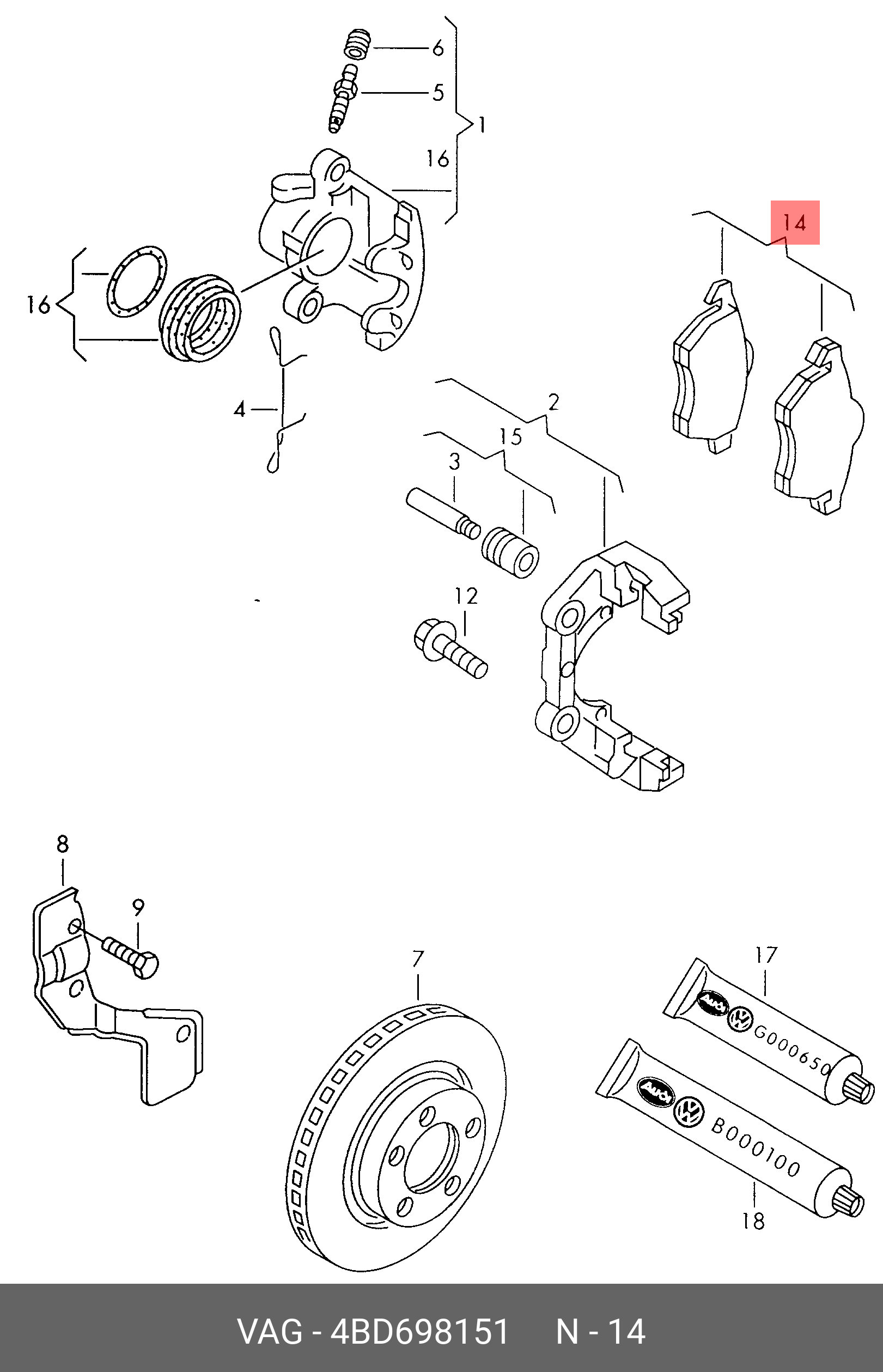 6
5
1
16
14
16
4
2
15
3
12
8
9
7
17
Audi
G000650
Audi
B000100
18

VAG - 4BD698151 N - 14