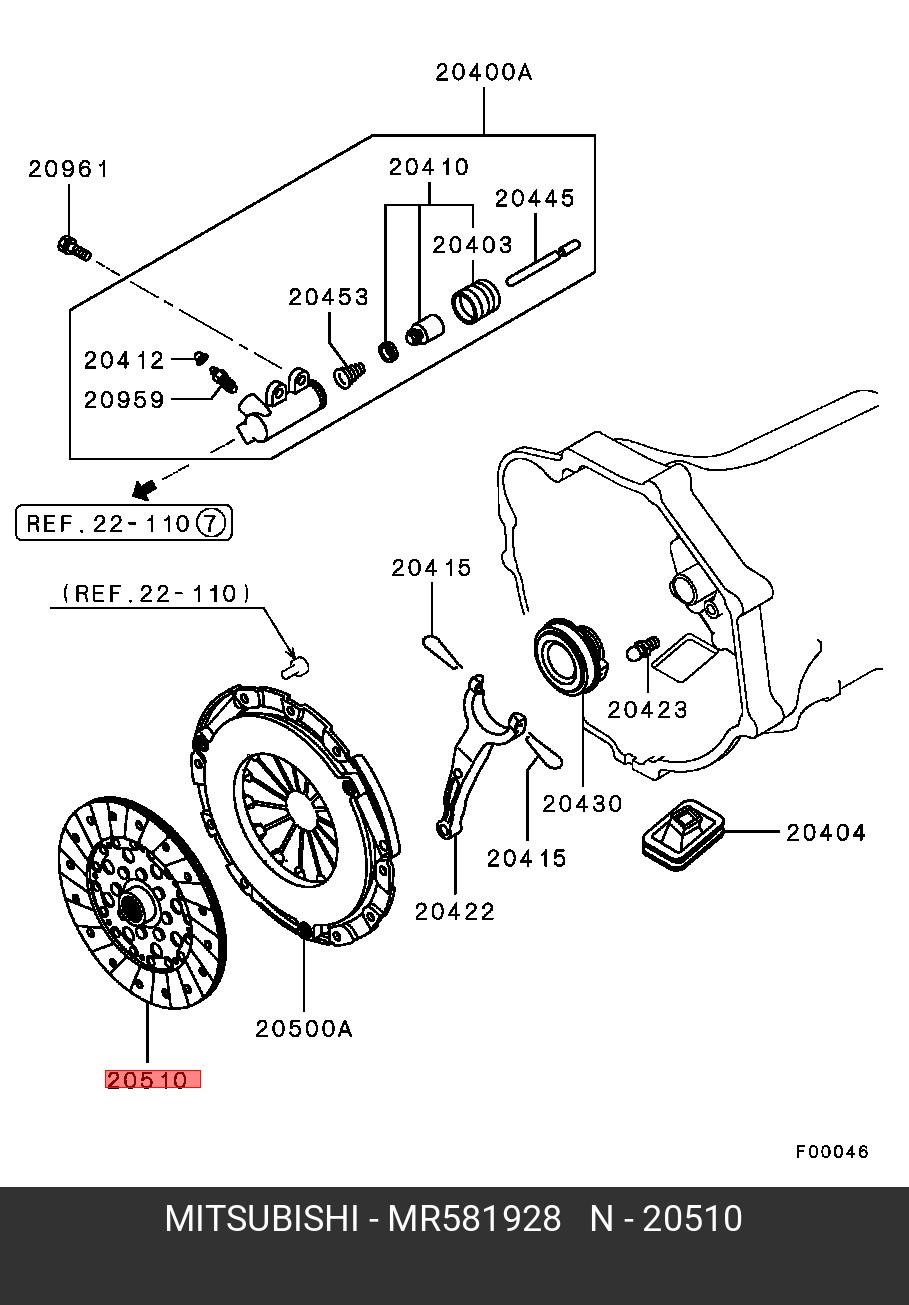 20400A

20961

20410

20445

20403

20453

20412

20959

REF. 22-110 7

(REF. 22-110)

20415

20423

20430

20404

20415

20422

20500A

20510

F00046

MITSUBISHI - MR581928 N - 20510