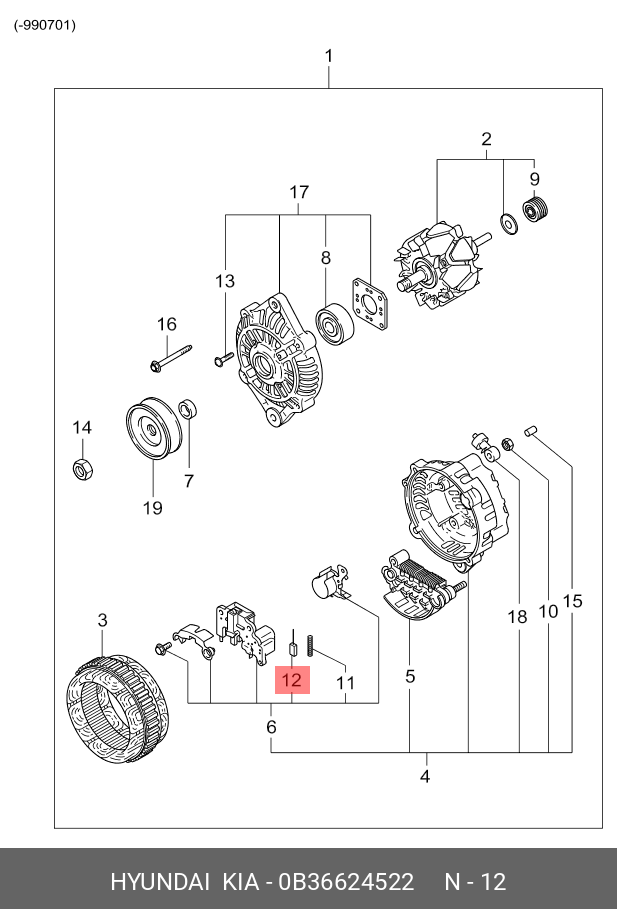 (-990701)

1

2

9

17

8

13

16

14

7

19

3

12

11

6

5

18

10

15

4

HYUNDAI KIA - 0B36624522 N - 12