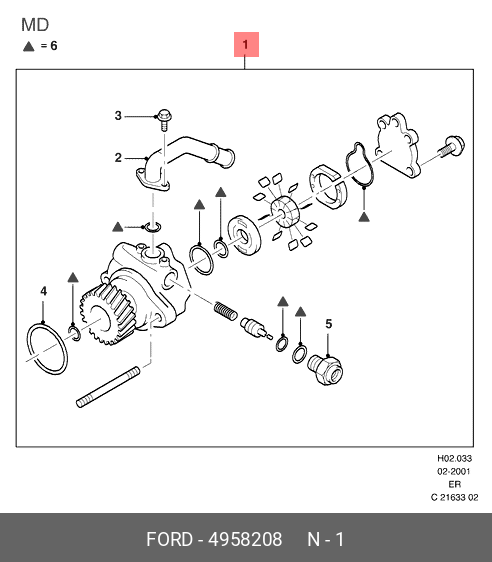 MD
▲ = 6

1

3
2
4
5

H02.033
02-2001
ER
C 21633 02

FORD - 4958208 N - 1