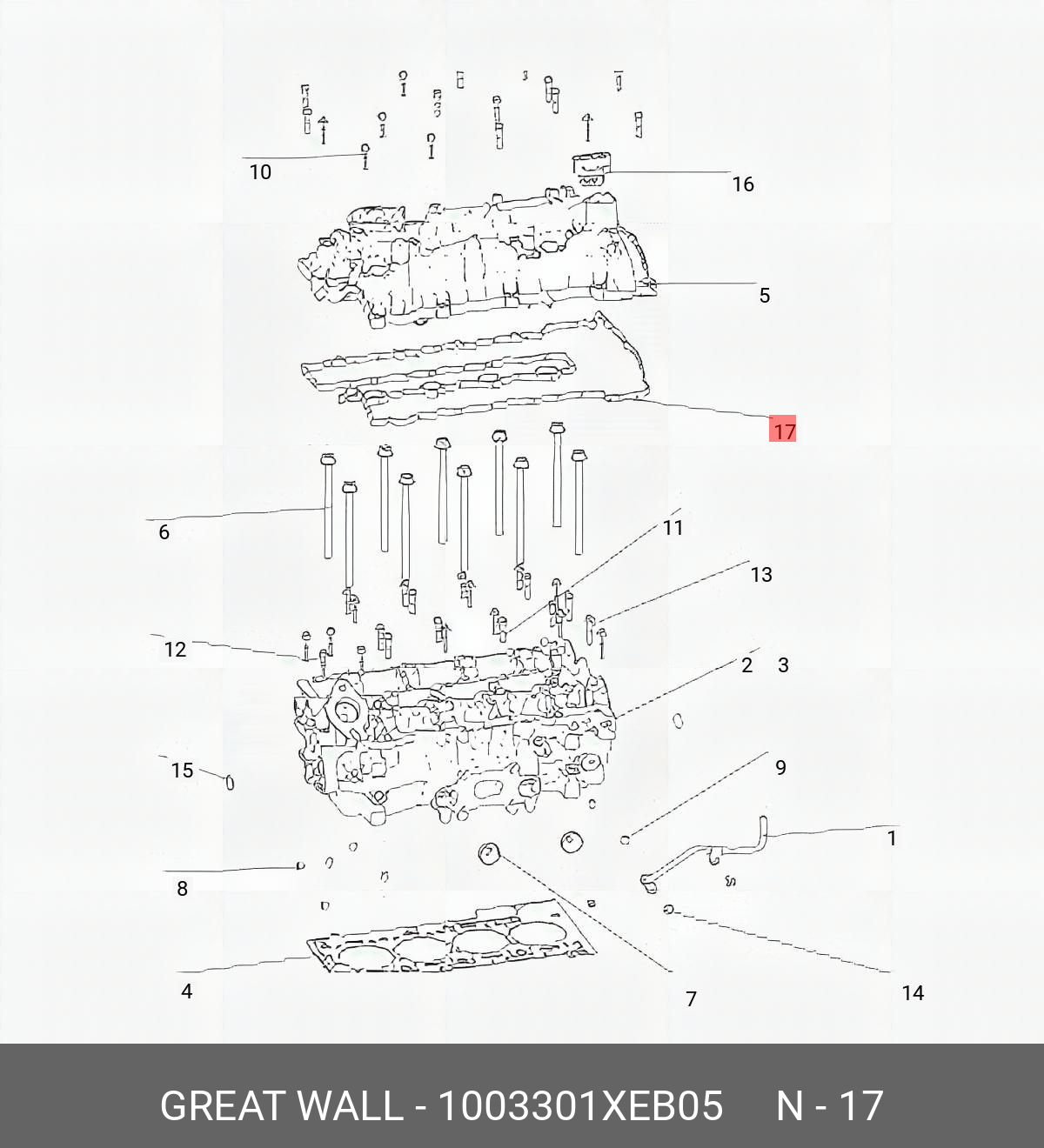 10
16
5
17
6
11
13
12
2 3
15
9
1
8
4
7
14

GREAT WALL - 1003301XEB05 N - 17