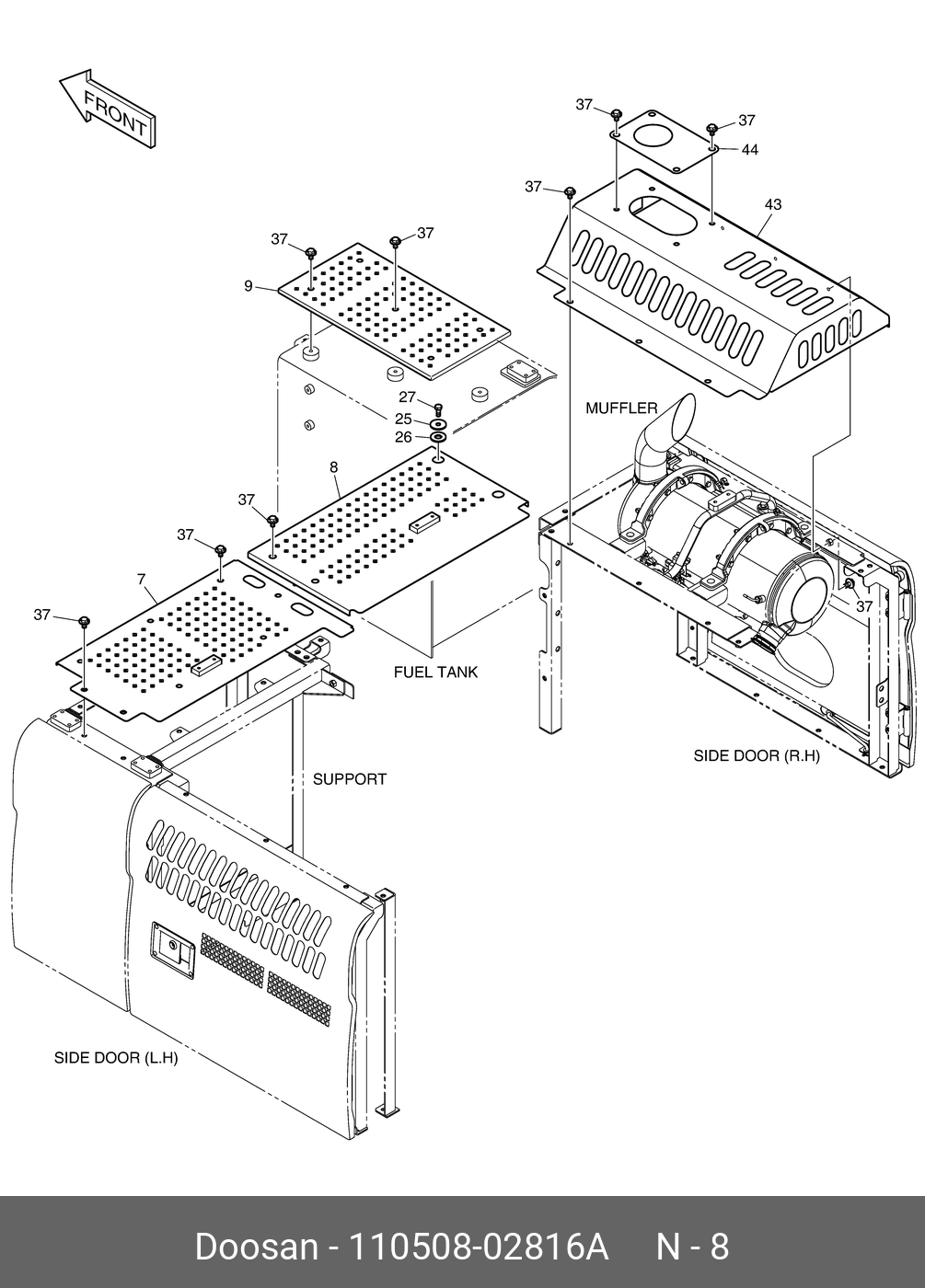 FRONT

37
37
44
37
43
37
37
9
27
25
26
MUFFLER
8
37
37
7
37
37
FUEL TANK
SIDE DOOR (R.H)
SUPPORT
SIDE DOOR (L.H)

Doosan - 110508-02816A N - 8