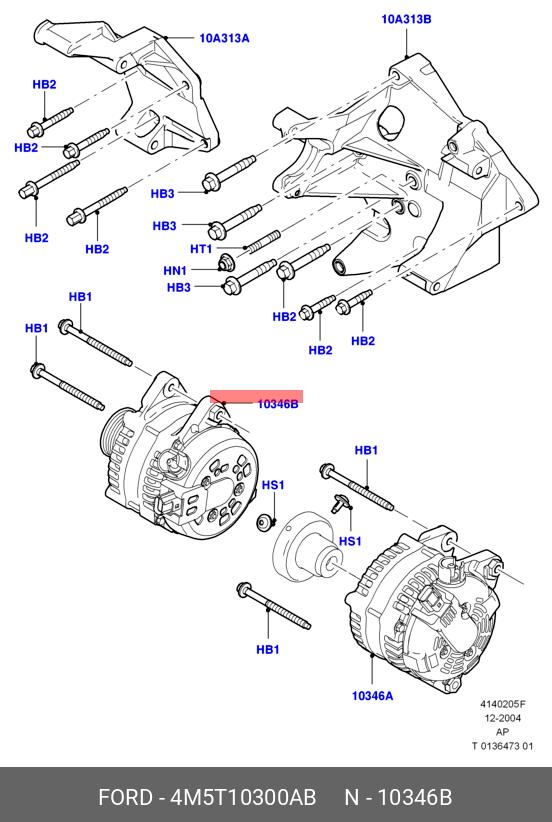 10A313A

10A313B

HB2

HB2

HB2

HB2

HB3

HB3

HT1

HN1

HB3

HB2

HB2

HB2

HB1

HB1

10346B

HB1

HS1

HS1

HB1

10346A

4140205F
12-2004
AP
T 0136473 01

FORD - 4M5T10300AB N - 10346B