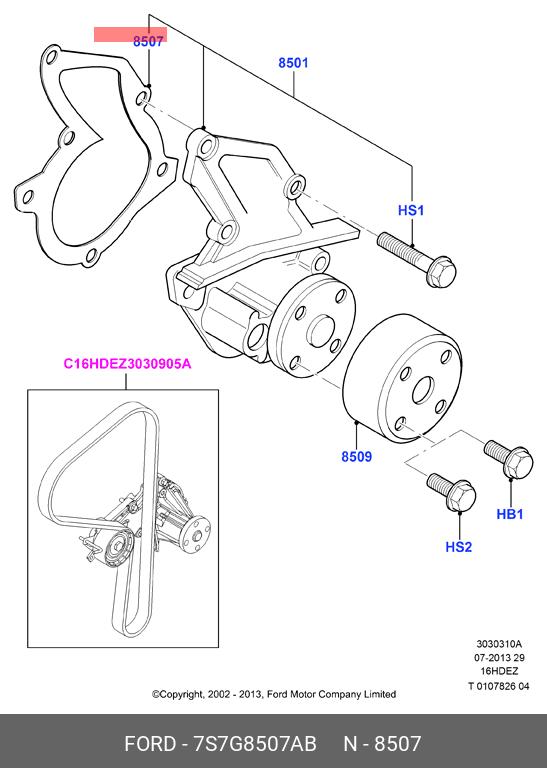 8507

8501

HS1

C16HDEZ3030905A

8509

HB1

HS2

3030310A
07-2013 29
16HDEZ
T 0107826 04

©Copyright, 2002 - 2013, Ford Motor Company Limited

FORD - 7S7G8507AB N - 8507