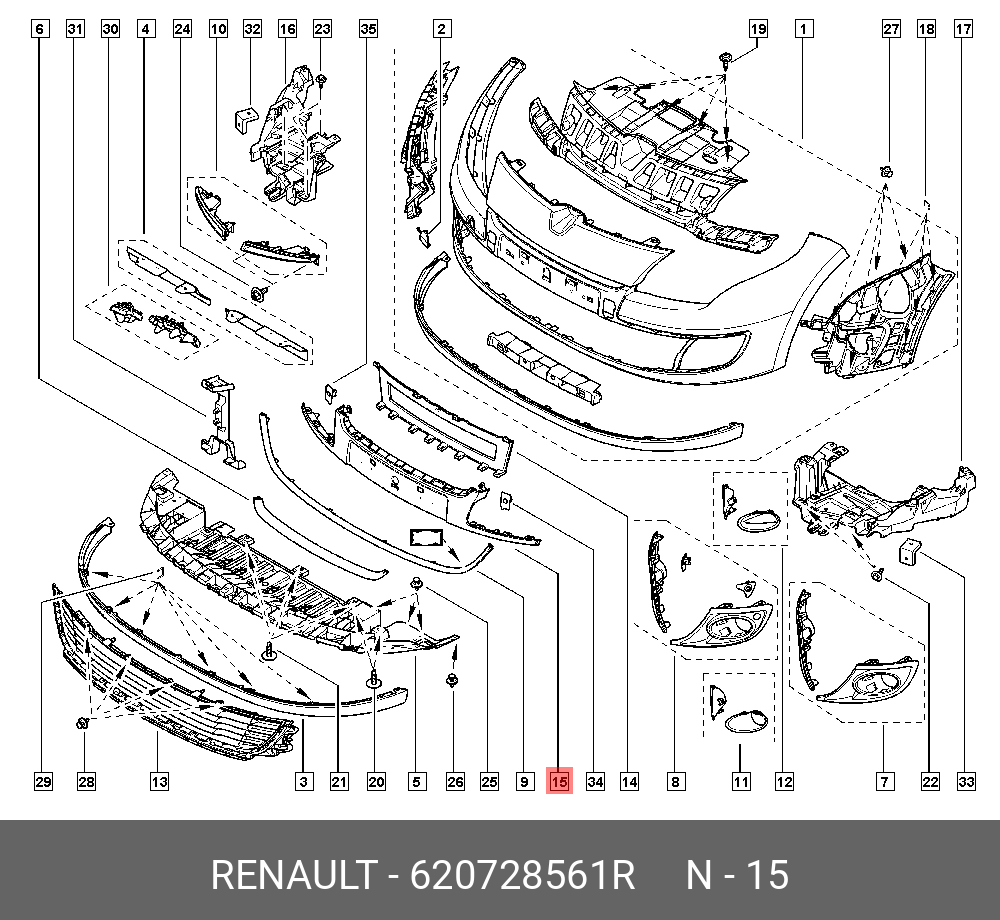 6 31 30 4 24 10 32 16 23 35 2 19 1 27 18 17

29 28 13 3 21 20 5 26 25 9 15 34 14 8 11 12 7 22 33

RENAULT - 620728561R N - 15