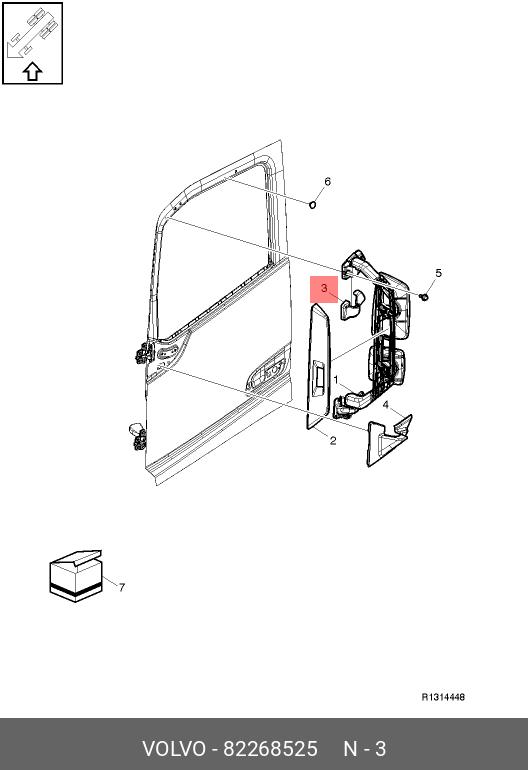 6

5

3

1

4

2

7

R1314448

VOLVO - 82268525 N - 3