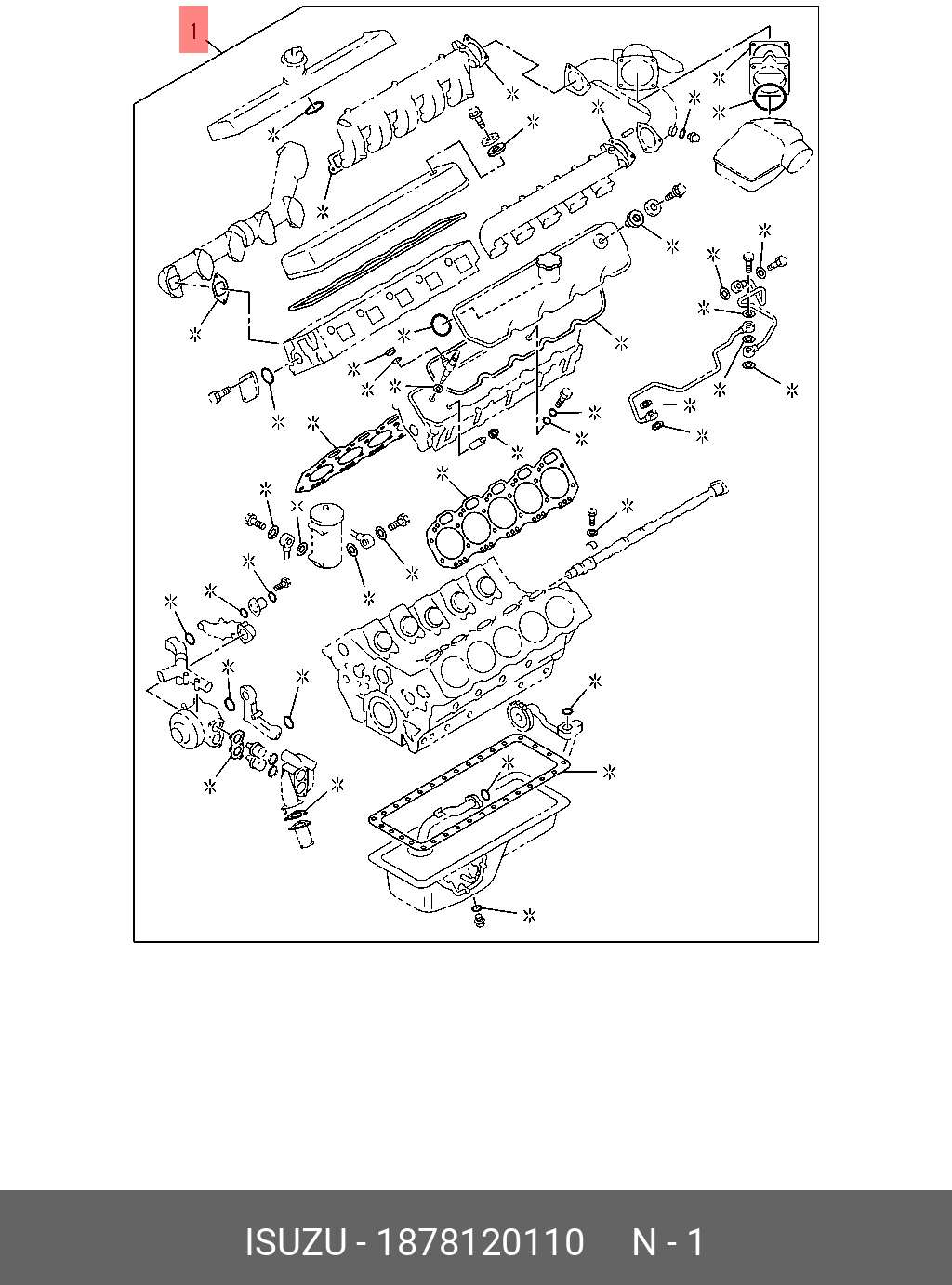 1

ISUZU - 1878120110 N - 1