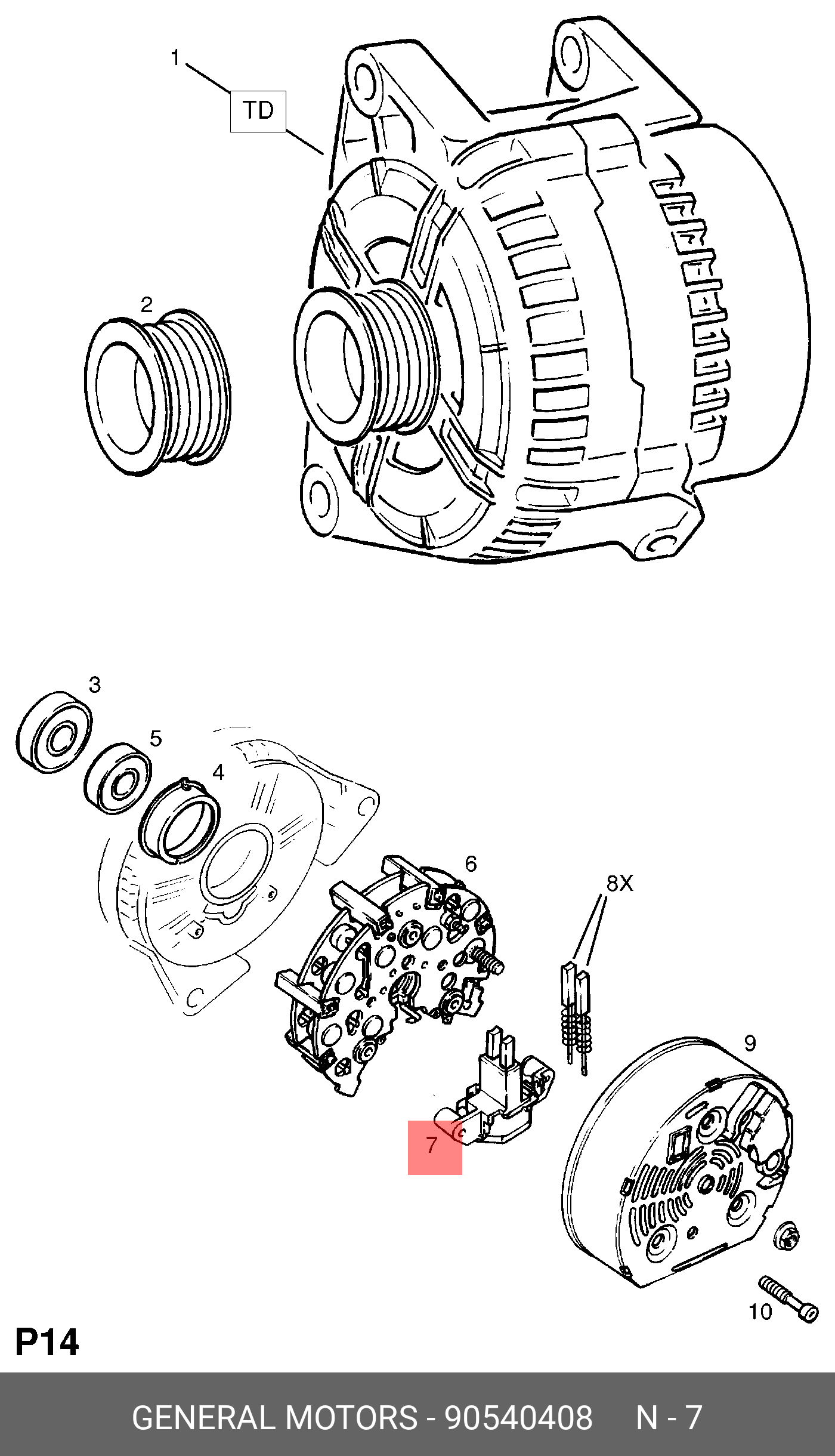 1
TD
2
3
5
4
6
8X
9
7
10
P14
GENERAL MOTORS - 90540408 N - 7