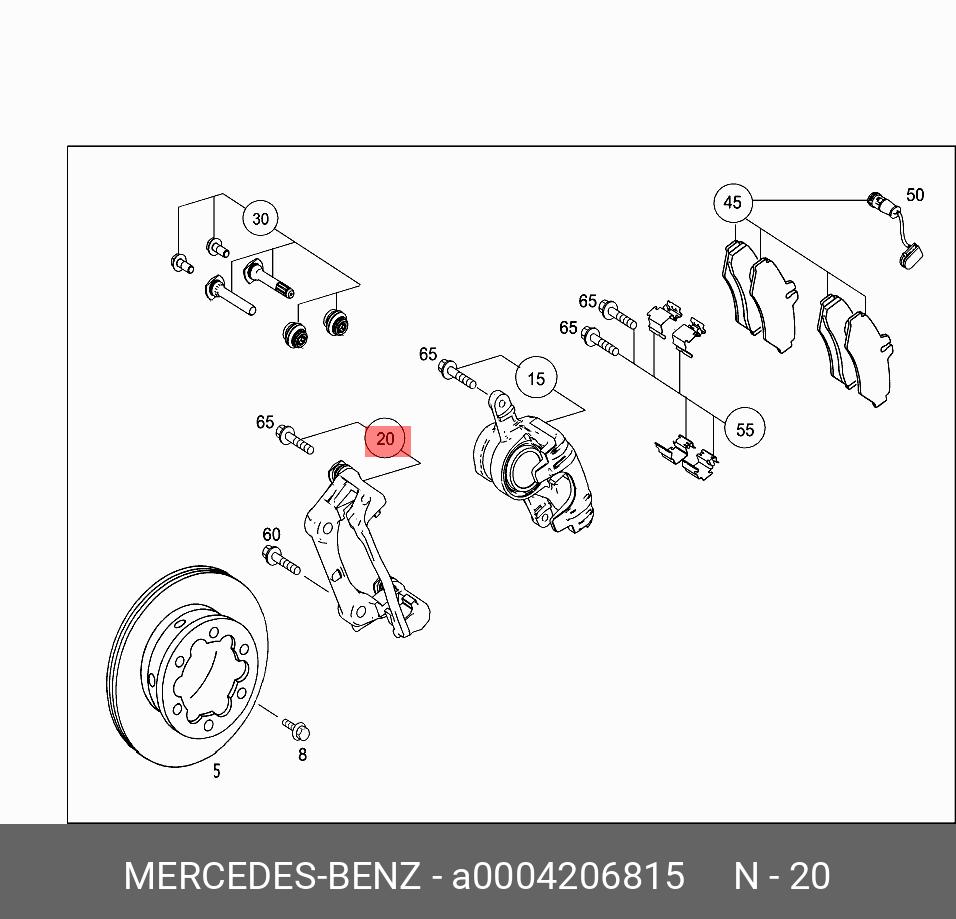 30

45

50

65

65

65

15

65

20

55

60

8

5

MERCEDES-BENZ - a0004206815 N - 20