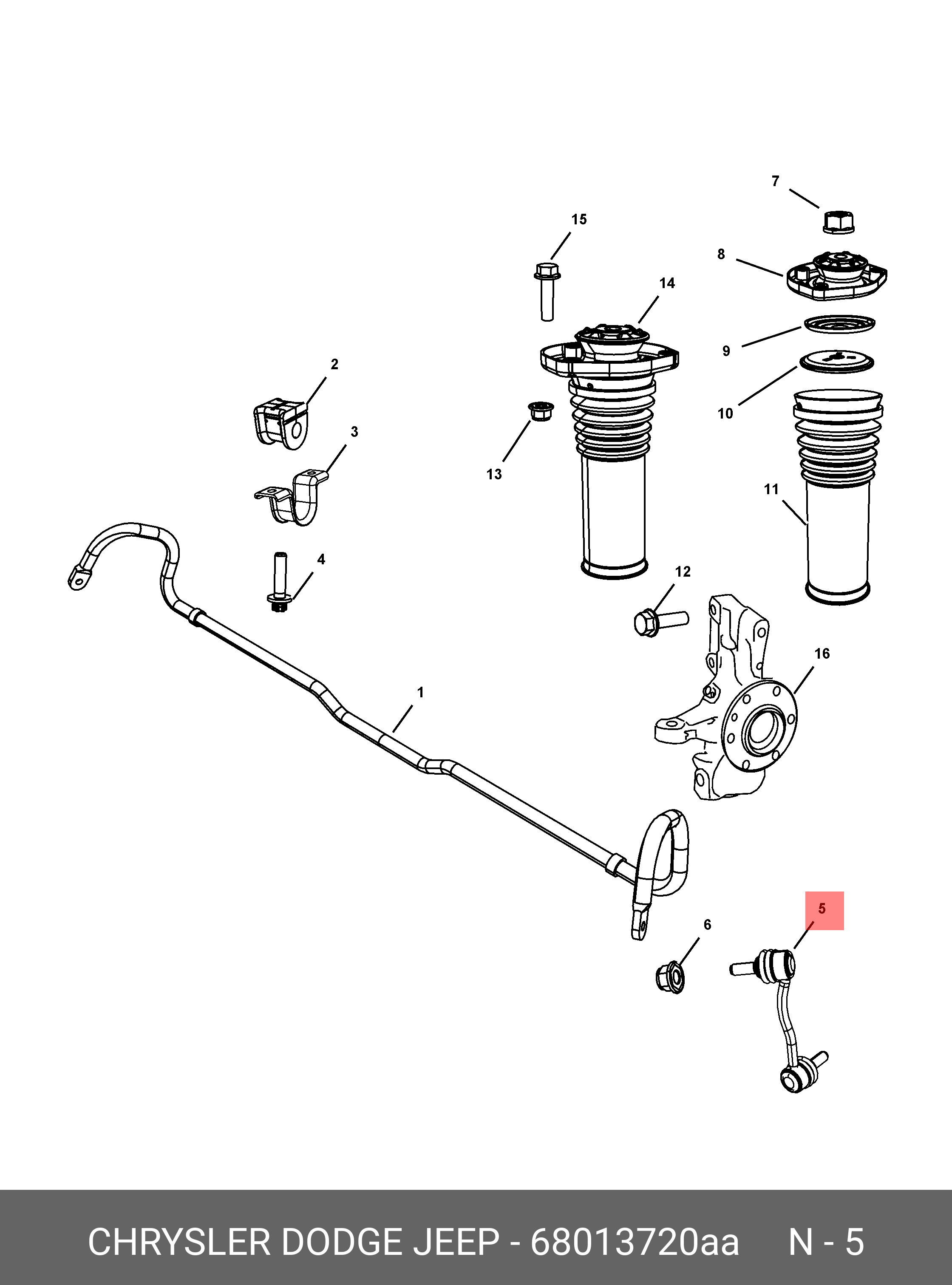 7
15
8
14
9
2
10
3
13
11
4
12
16
1
5
6

CHRYSLER DODGE JEEP - 68013720aa N - 5