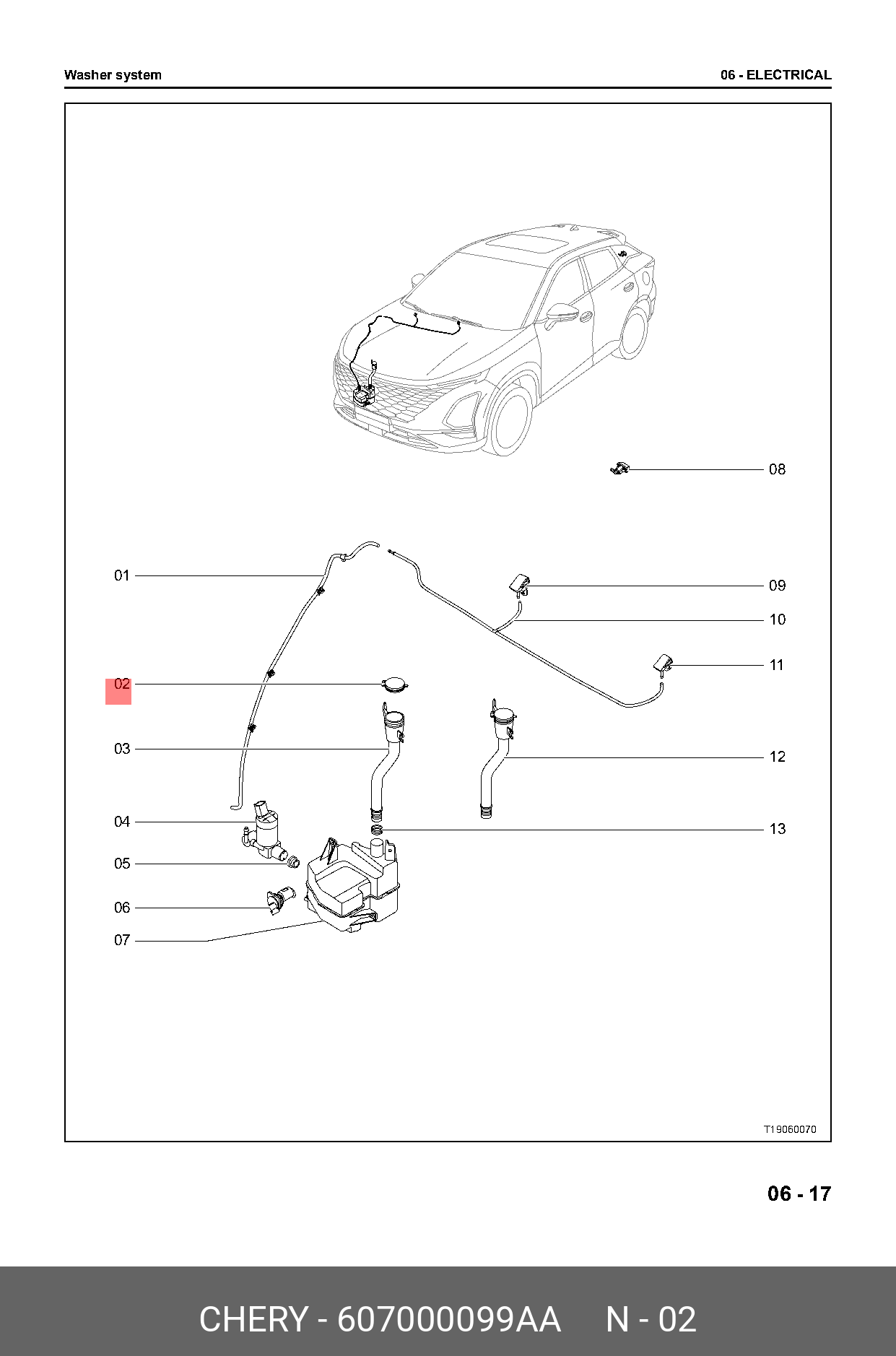 Washer system

06 - ELECTRICAL

08

01

09

10

11

02

03

12

04

13

05

06

07

T19060070

06 - 17

CHERY - 607000099AA N - 02