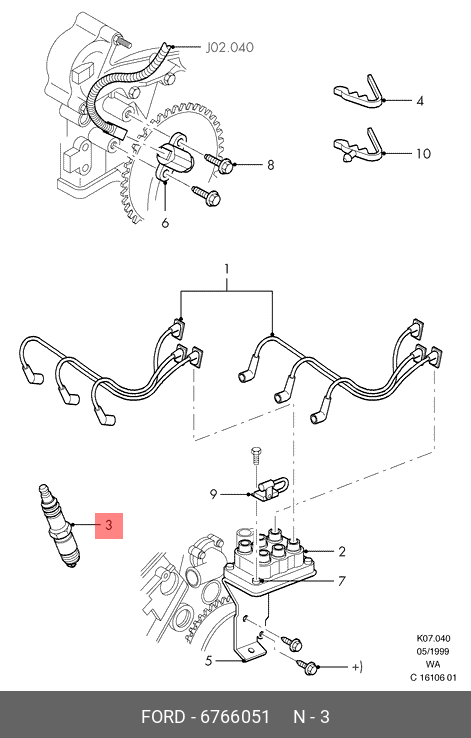 J02.040

4

10

8

6

1

9

3

2

7

5

+)

K07.040
05/1999
WA
C 16106 01

FORD - 6766051 N - 3