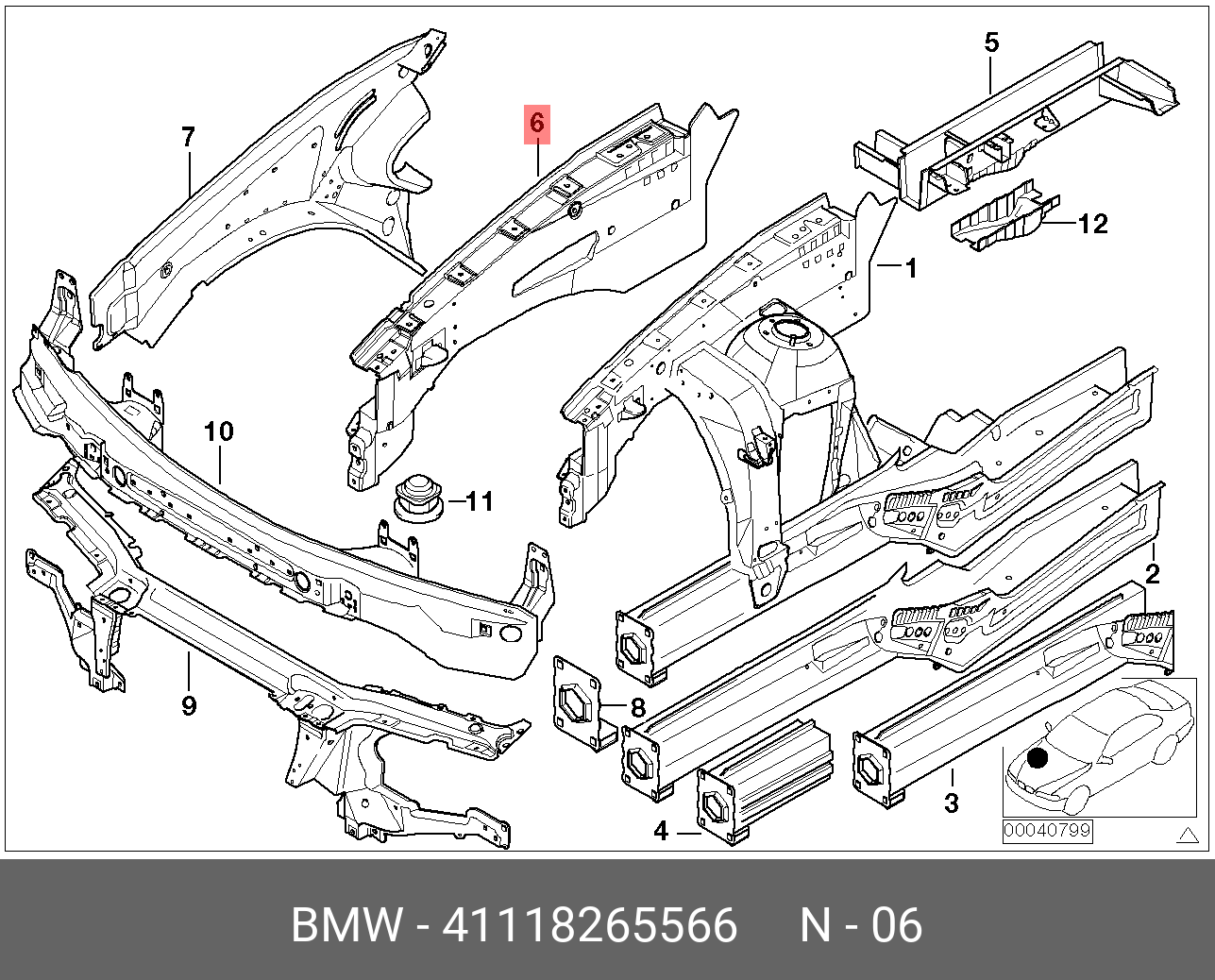 7
6
5
12
1
10
11
2
9
8
4
3
00040799

BMW - 41118265566 N - 06