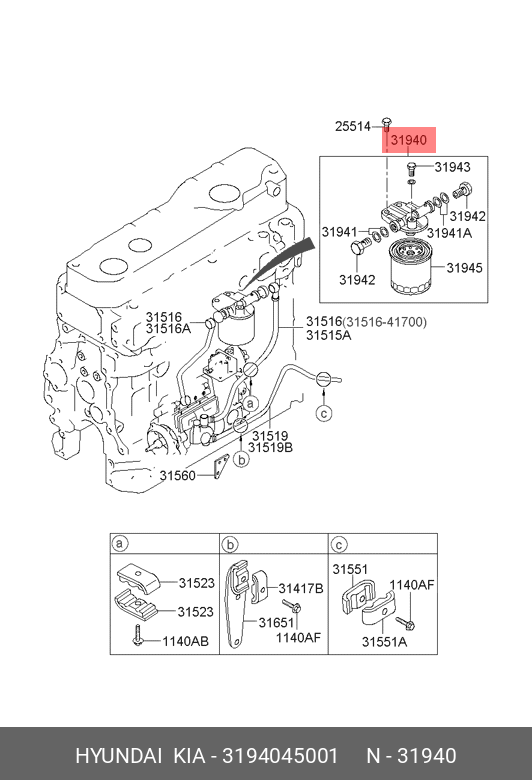 25514
31940
31943
31942
31941
31941A
31942
31945
31516
31516A
31516(31516-41700)
31515A
a
c
31519
31519B
b
31560

a
31523
31523
1140AB

b
31417B
31651
1140AF

c
31551
1140AF
31551A

HYUNDAI KIA - 3194045001 N - 31940