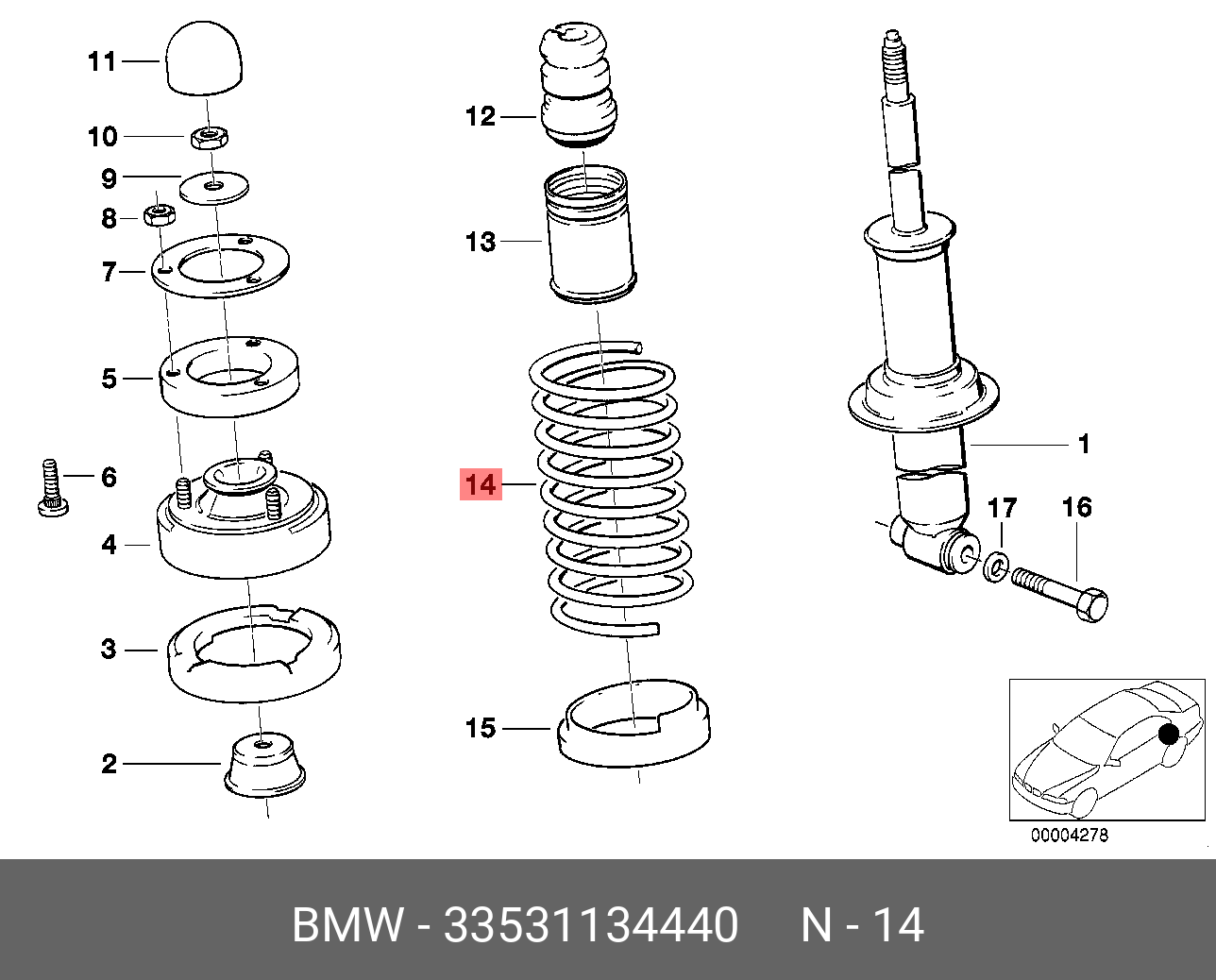 11
10
9
8
7
5
6
4
3
2
12
13
14
15
1
17
16
00004278

BMW - 33531134440 N - 14