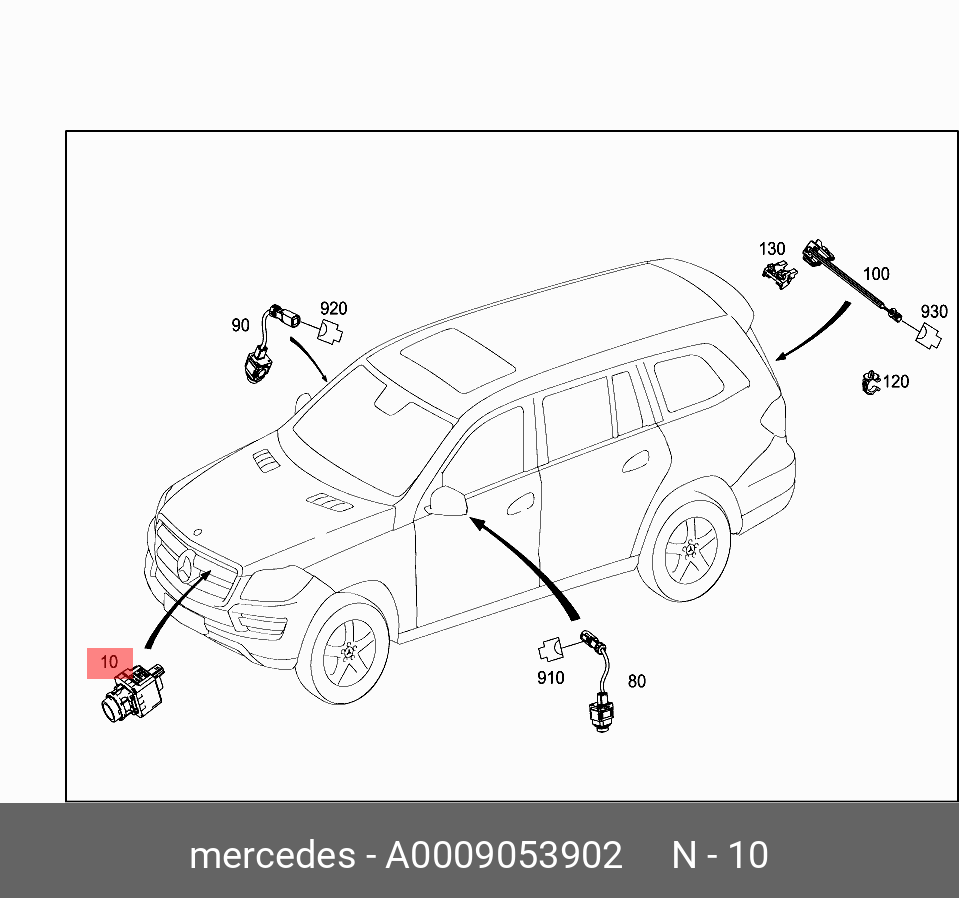 130
100
930
120
90
920
10
910
80

mercedes - A0009053902 N - 10