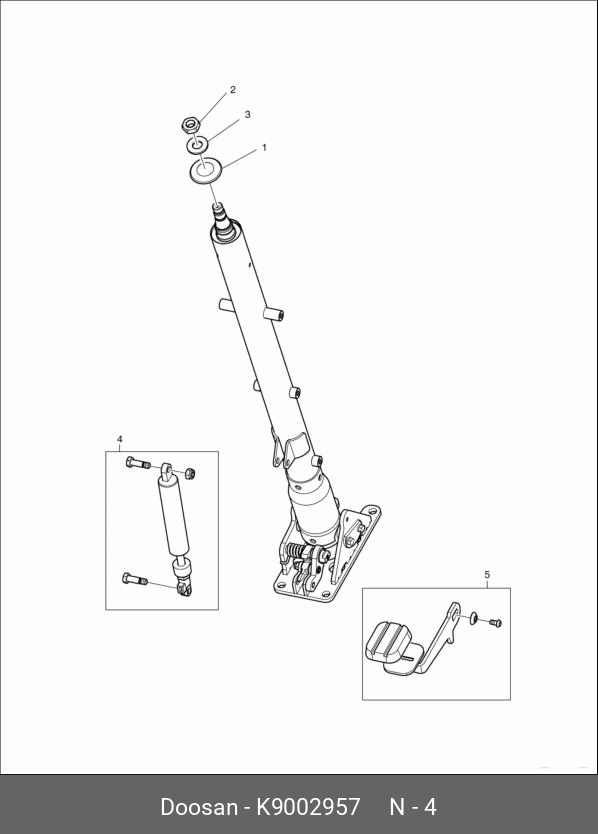 2
3
1
4
5
Doosan - K9002957 N - 4