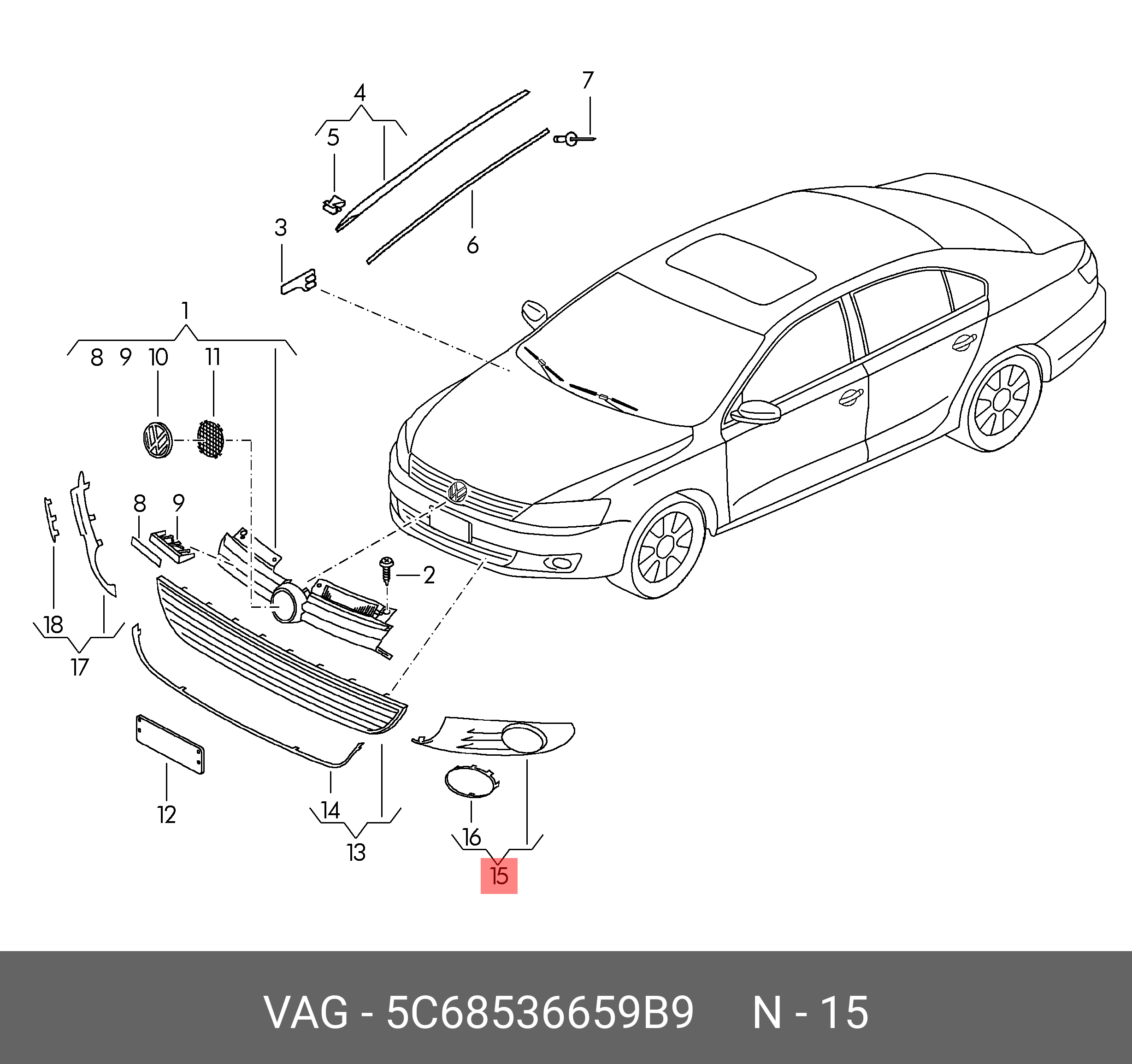 4
7
5
3
6
1
8 9 10 11
8 9
2
18
17
12
14
13
16
15

VAG - 5C68536659B9 N - 15