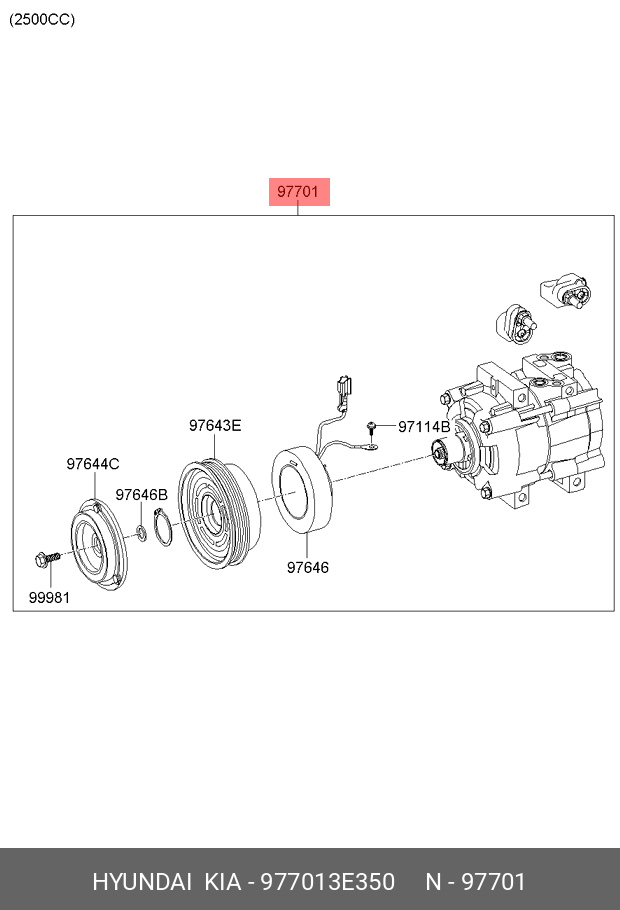 (2500CC)

97701

97643E

97114B

97644C

97646B

97646

99981

HYUNDAI KIA - 977013E350 N - 97701