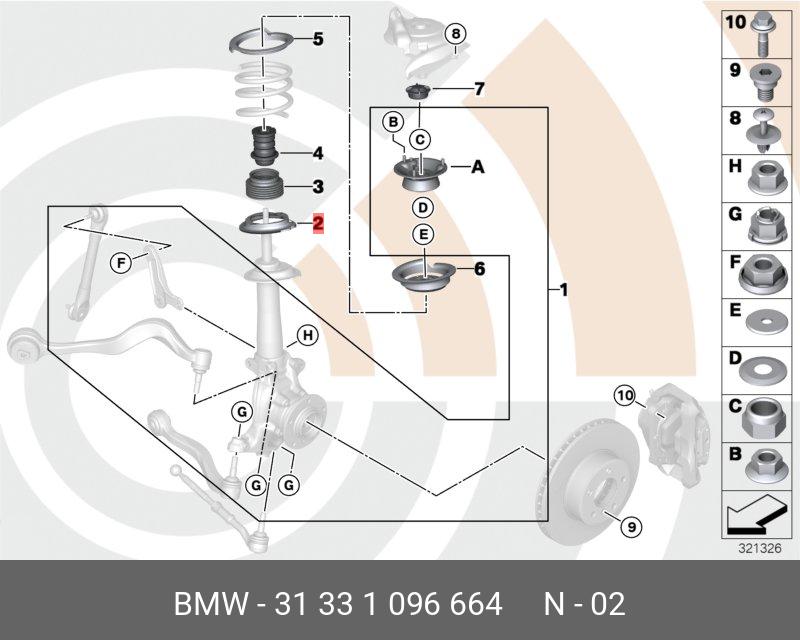 5
8
7
B
C
A
4
3
D
2
E
6
F
1
H
G
G
G
10
9
10
9
8
H
G
F
E
D
C
B
321326

BMW - 31 33 1 096 664 N - 02