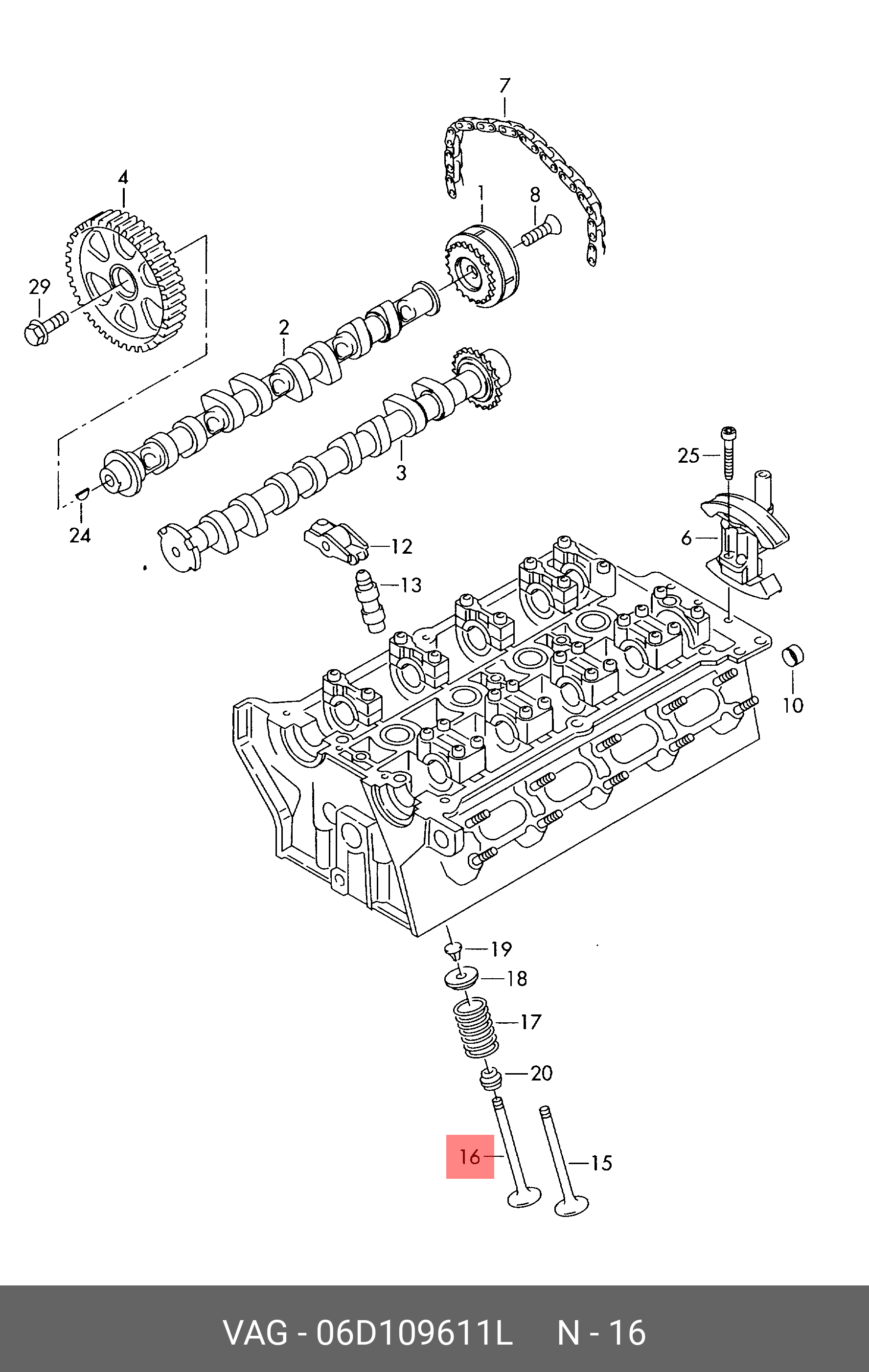 7
4
1
8
29
2
3
25
24
12
6
13
10
19
18
17
20
16
15

VAG - 06D109611L N - 16