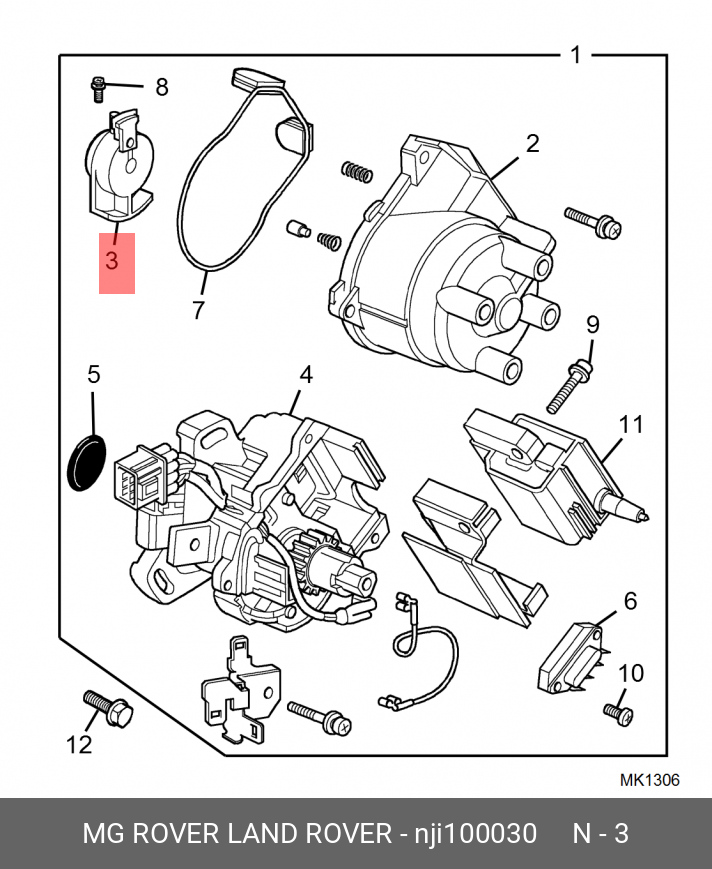 1
8
2
3
7
9
5
4
11
6
10
12
MK1306
MG ROVER LAND ROVER - nji100030 N - 3