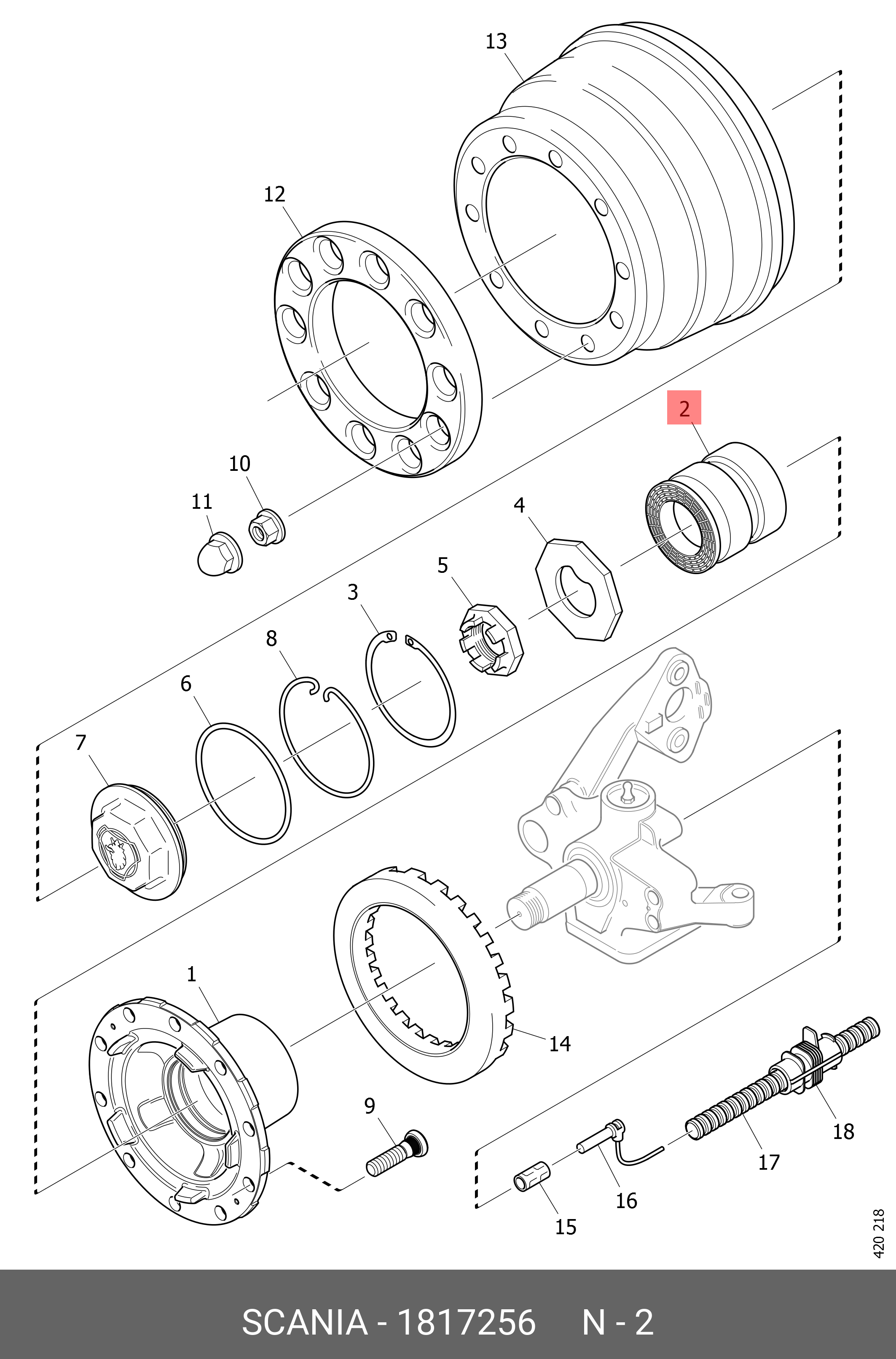 13
12
2
10
11
4
5
3
8
6
7
1
14
9
18
17
16
15
420 218

SCANIA - 1817256 N - 2