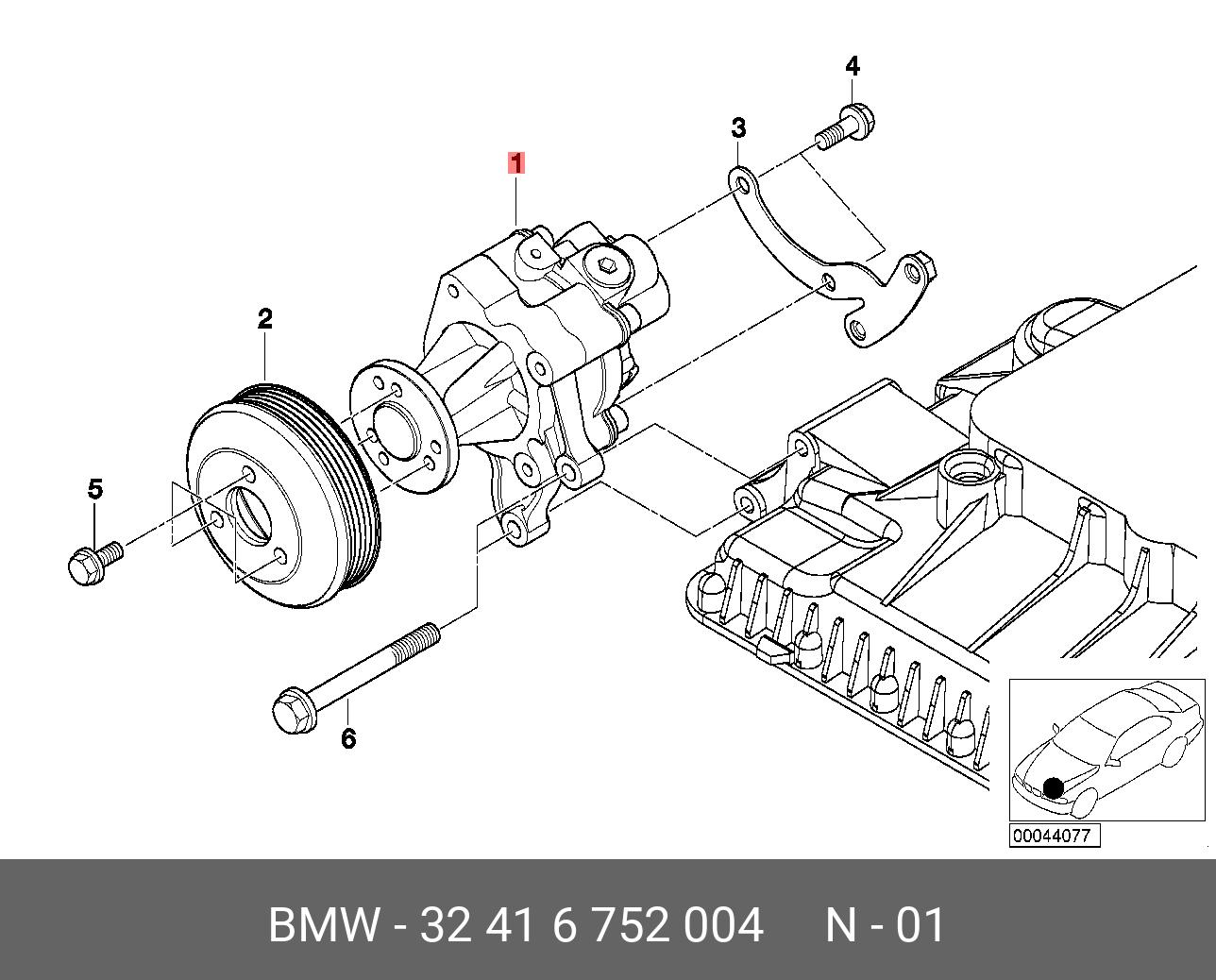 4

3

1

2

5

6

00044077

BMW - 32 41 6 752 004     N - 01