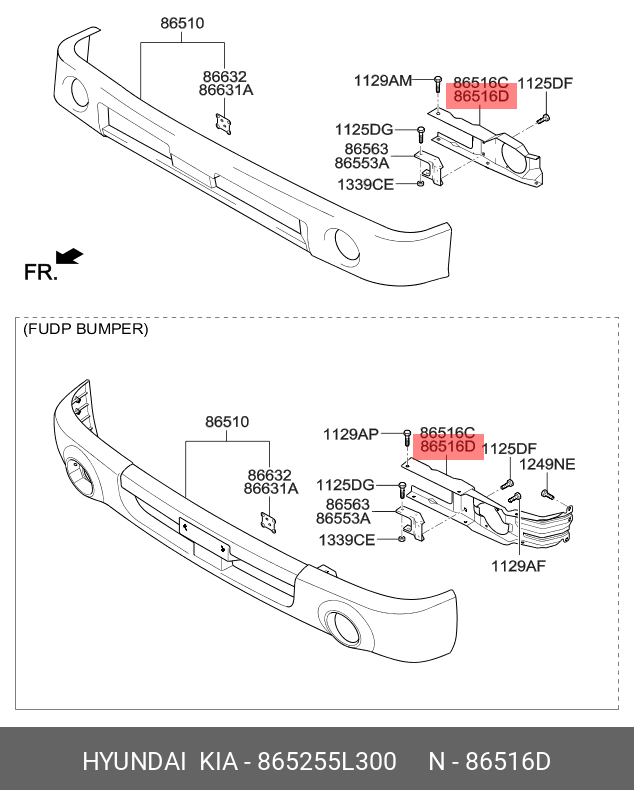 86510

86632
86631A

1129AM
86516C
86516D
1125DF

1125DG

86563
86553A

1339CE

FR.

(FUDP BUMPER)

86510

86632
86631A

1129AP
86516C
86516D
1125DF
1249NE

1125DG

86563
86553A

1339CE

1129AF

HYUNDAI KIA - 865255L300 N - 86516D