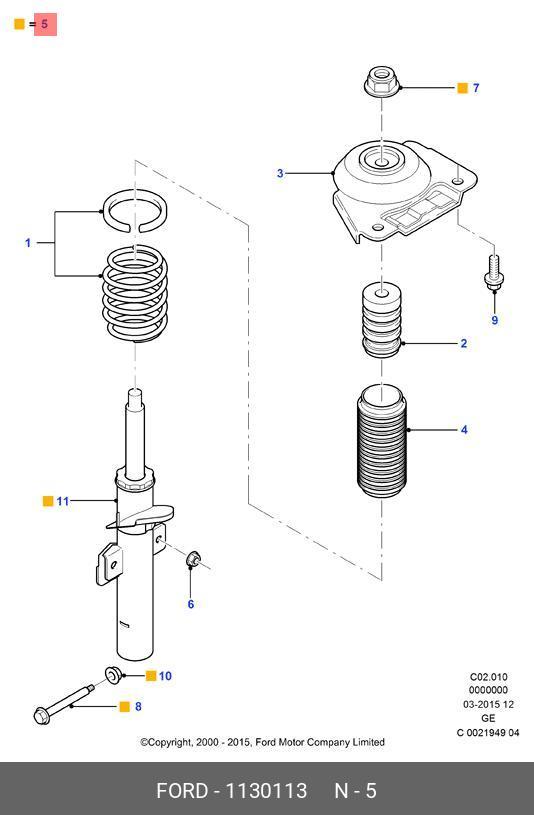 = 5

7

3

1

9

2

4

11

6

10

8

C02.010
0000000
03-2015 12
GE
C 0021949 04

©Copyright, 2000 - 2015, Ford Motor Company Limited

FORD - 1130113 N - 5