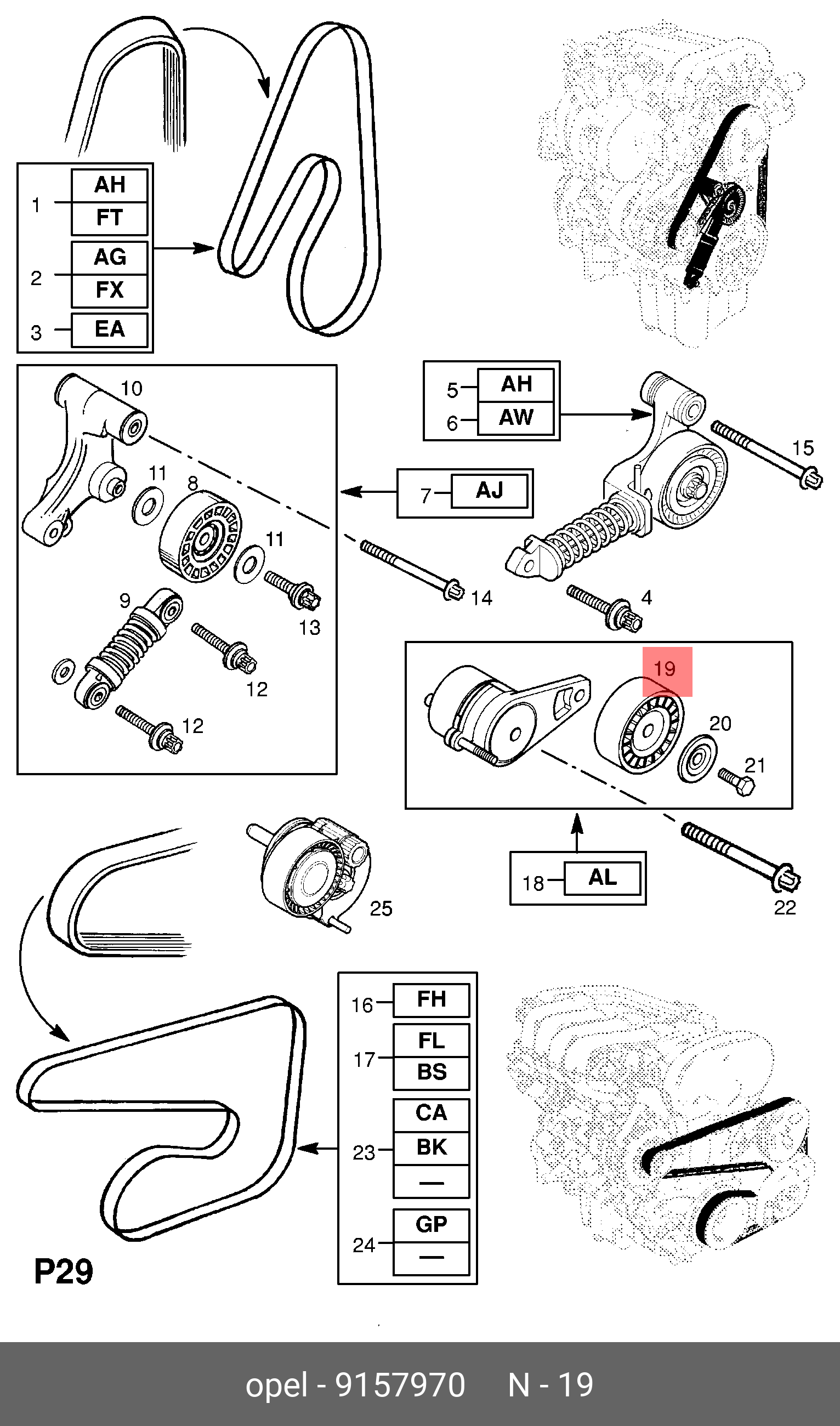 1 AH
FT
2 AG
FX
3 EA

10
11
8
11
9
13
12
12

5 AH
6 AW

7 AJ

15
14
4

19
20
21

18 AL
22

25

16 FH
17 FL
BS
23 CA
BK
—
24 GP
—

P29

opel - 9157970 N - 19