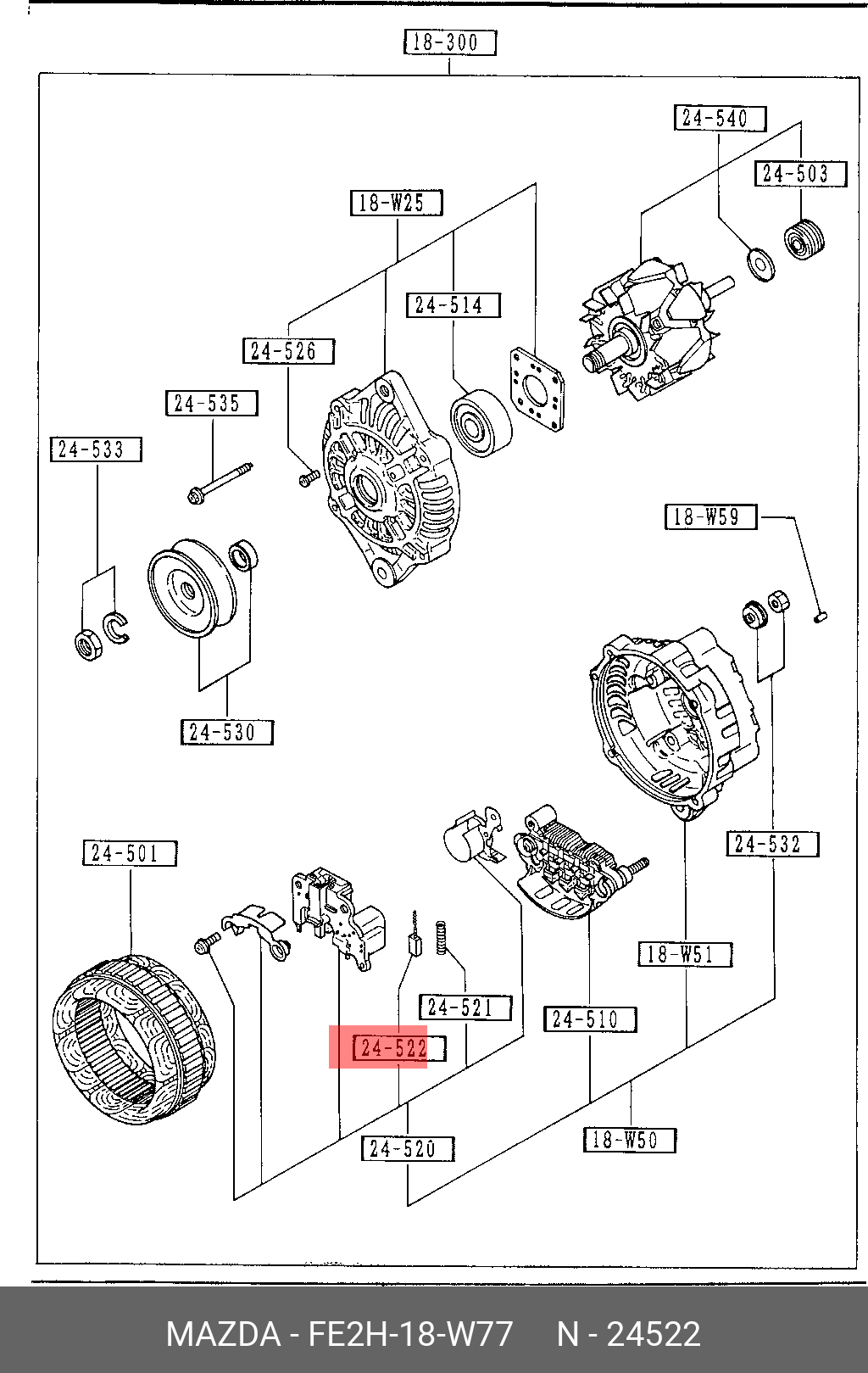 18-300

24-540

24-503

18-W25

24-514

24-526

24-535

24-533

18-W59

24-530

24-501

24-532

18-W51

24-521

24-510

24-522

24-520

18-W50

MAZDA - FE2H-18-W77 N - 24522