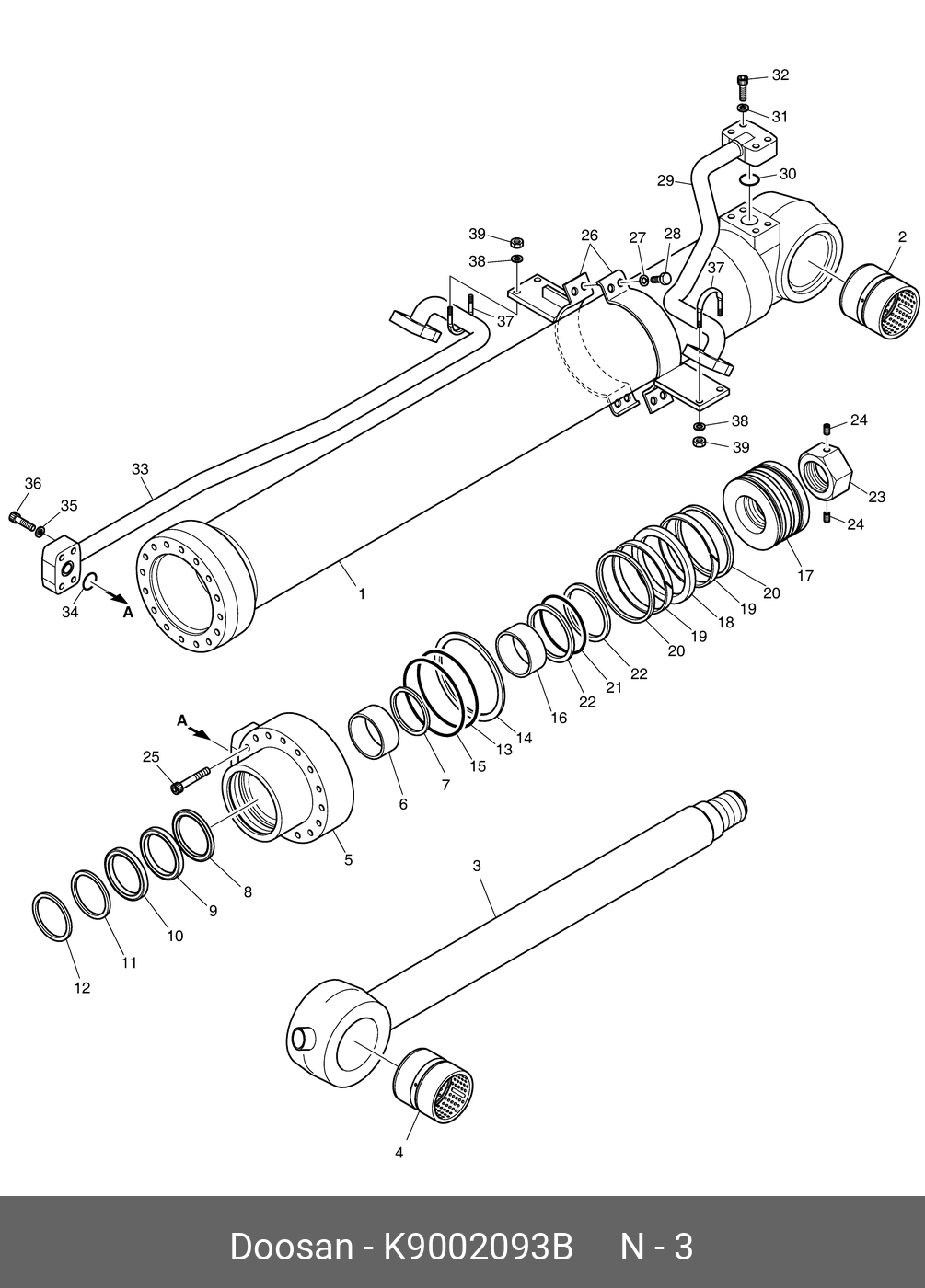 32
31
30
29
2
39
38
26
27
28
37
37
38
39
24
23
24
36
35
33
34
A
1
17
20
19
18
19
20
22
21
22
16
14
13
15
7
6
A
25
5
8
9
10
11
12
3
4

Doosan - K9002093B N - 3