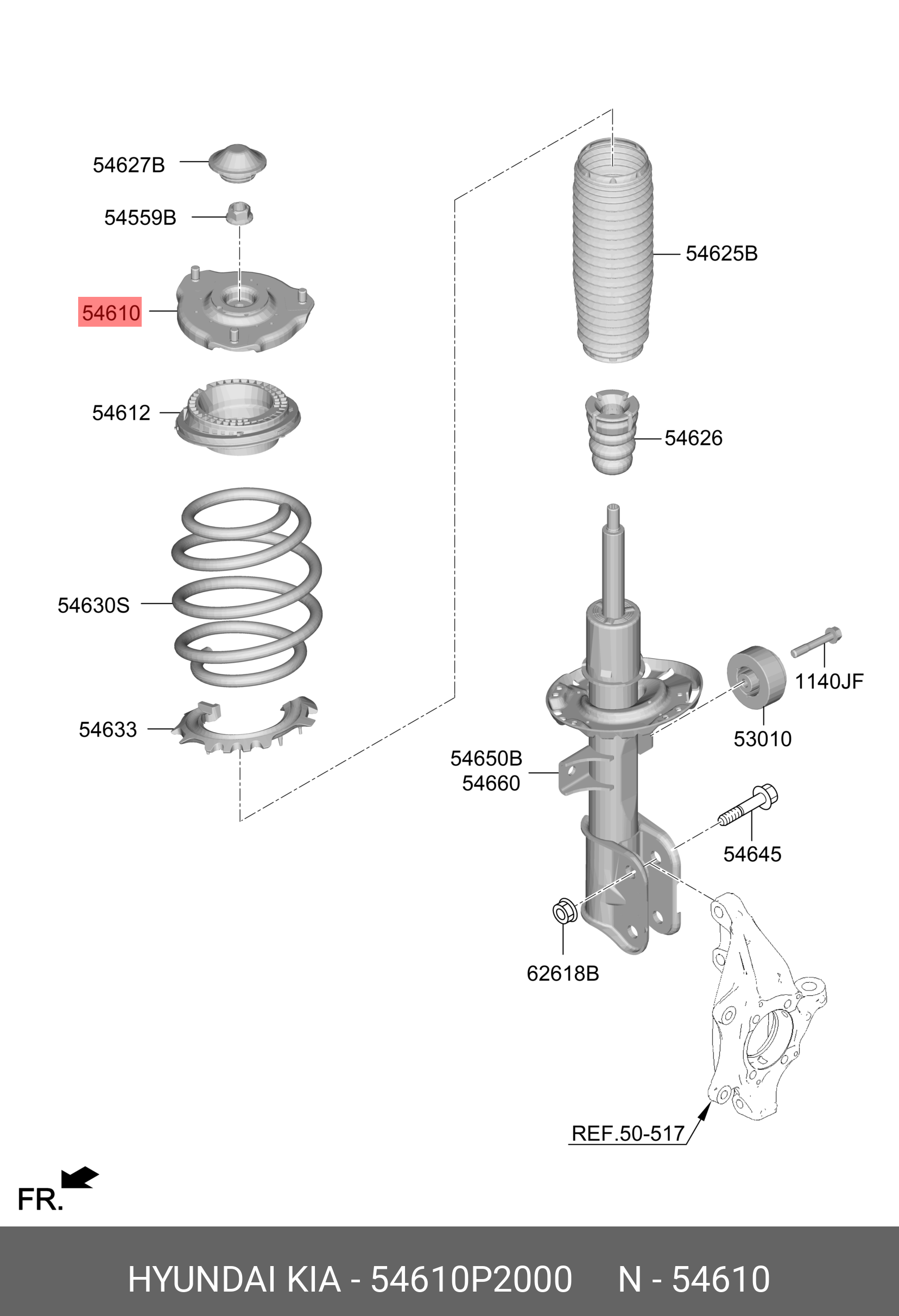 54627B

54559B

54610

54612

54630S

54633

54625B

54626

1140JF

53010

54650B
54660

54645

62618B

REF.50-517

FR.

HYUNDAI KIA - 54610P2000 N - 54610